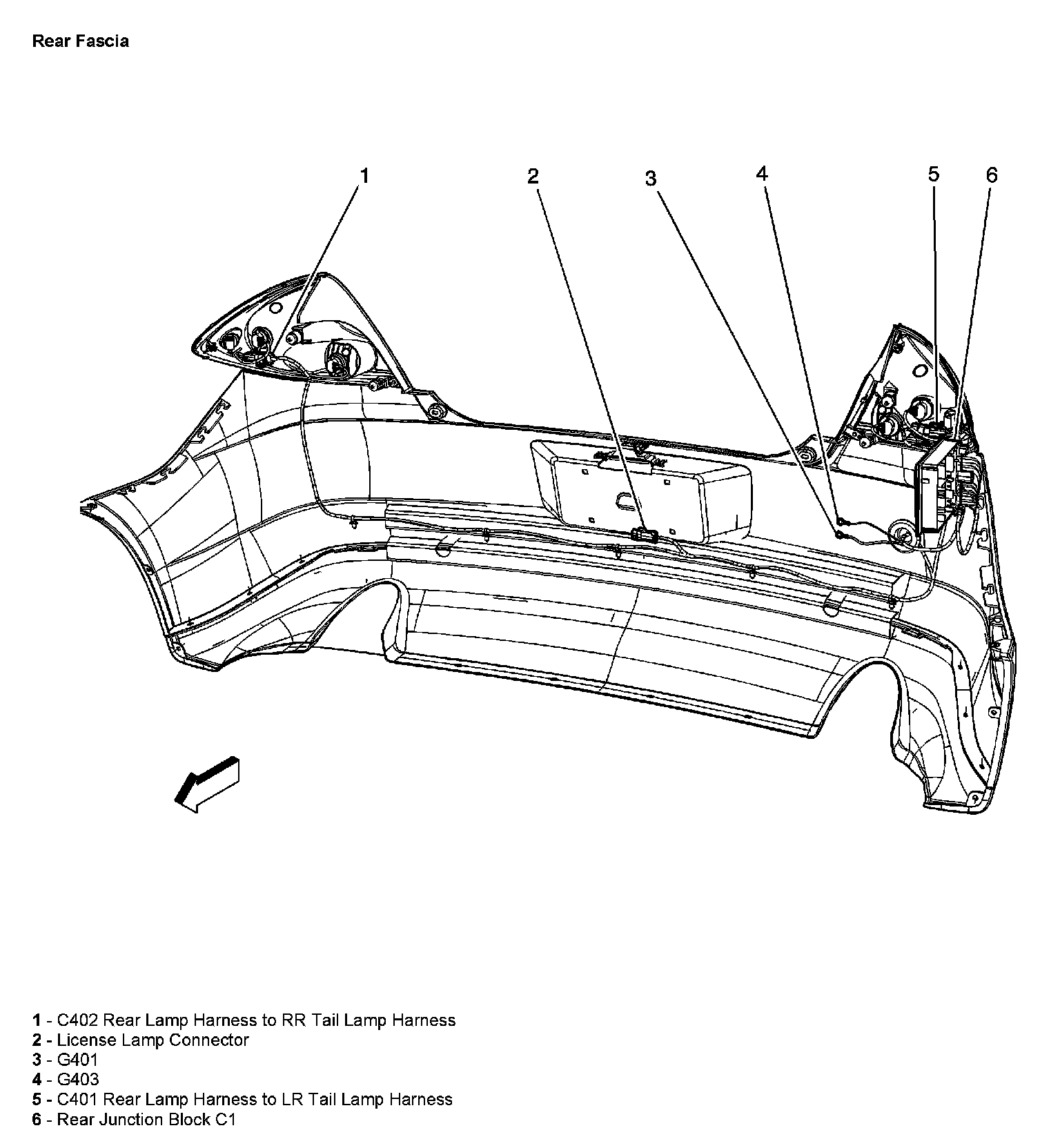 Rear Fascia

1
2
3
4
5
6

1 - C402 Rear Lamp Harness to RR Tail Lamp Harness
2 - License Lamp Connector
3 - G401
4 - G403
5 - C401 Rear Lamp Harness to LR Tail Lamp Harness
6 - Rear Junction Block C1