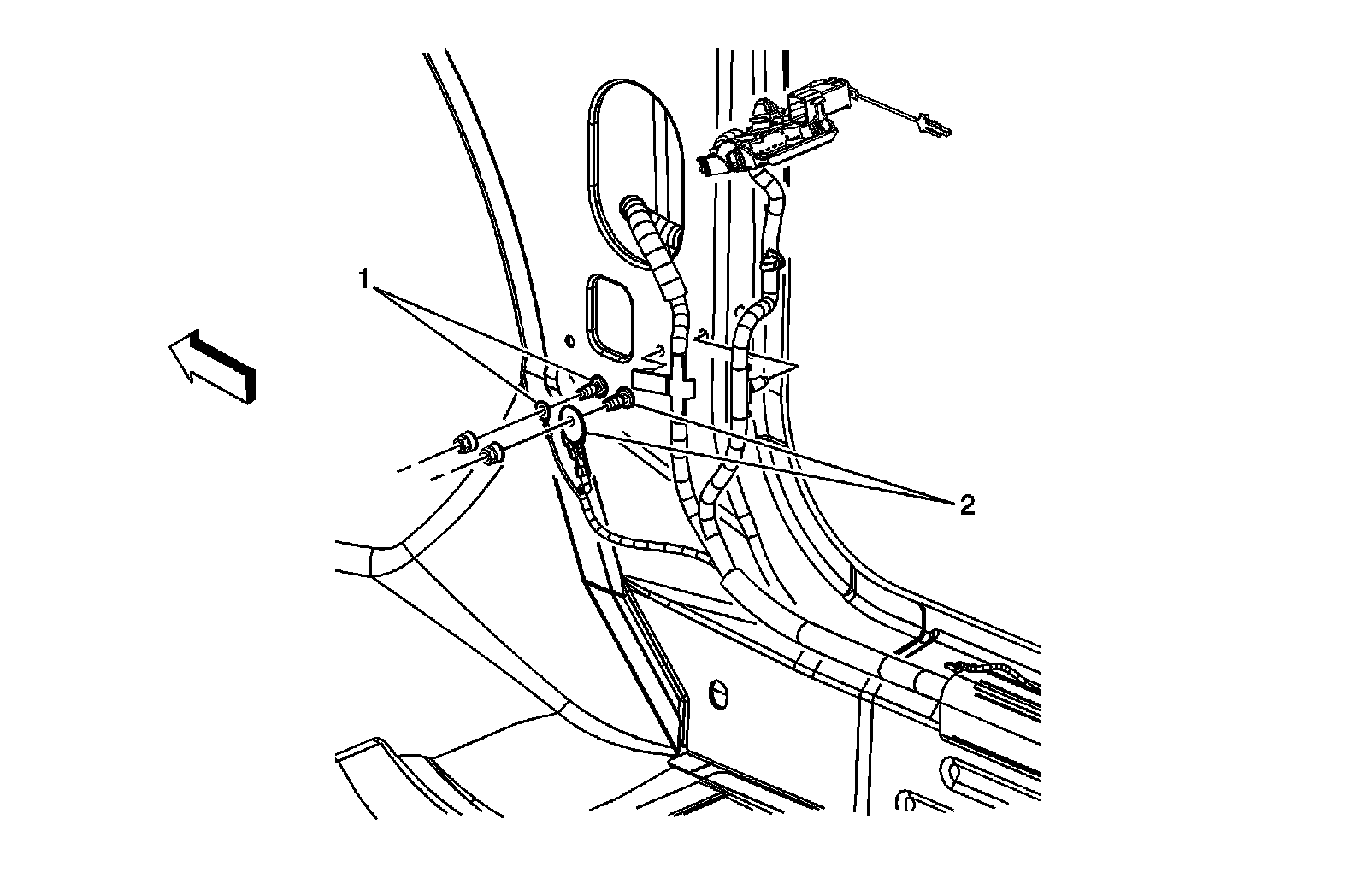 1
2