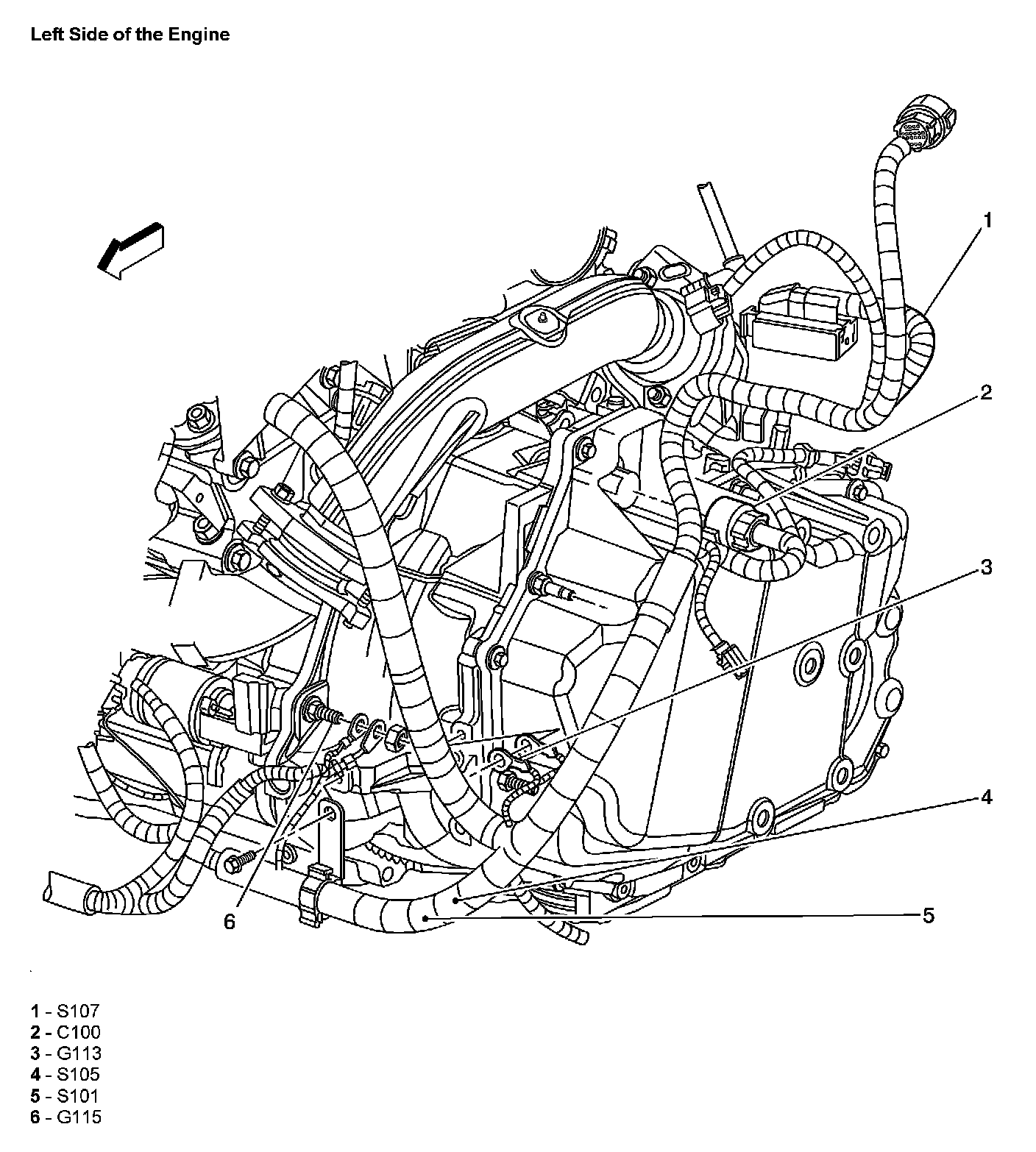 Left Side of the Engine

1

2

3

4

5

6

1 - S107
2 - C100
3 - G113
4 - S105
5 - S101
6 - G115