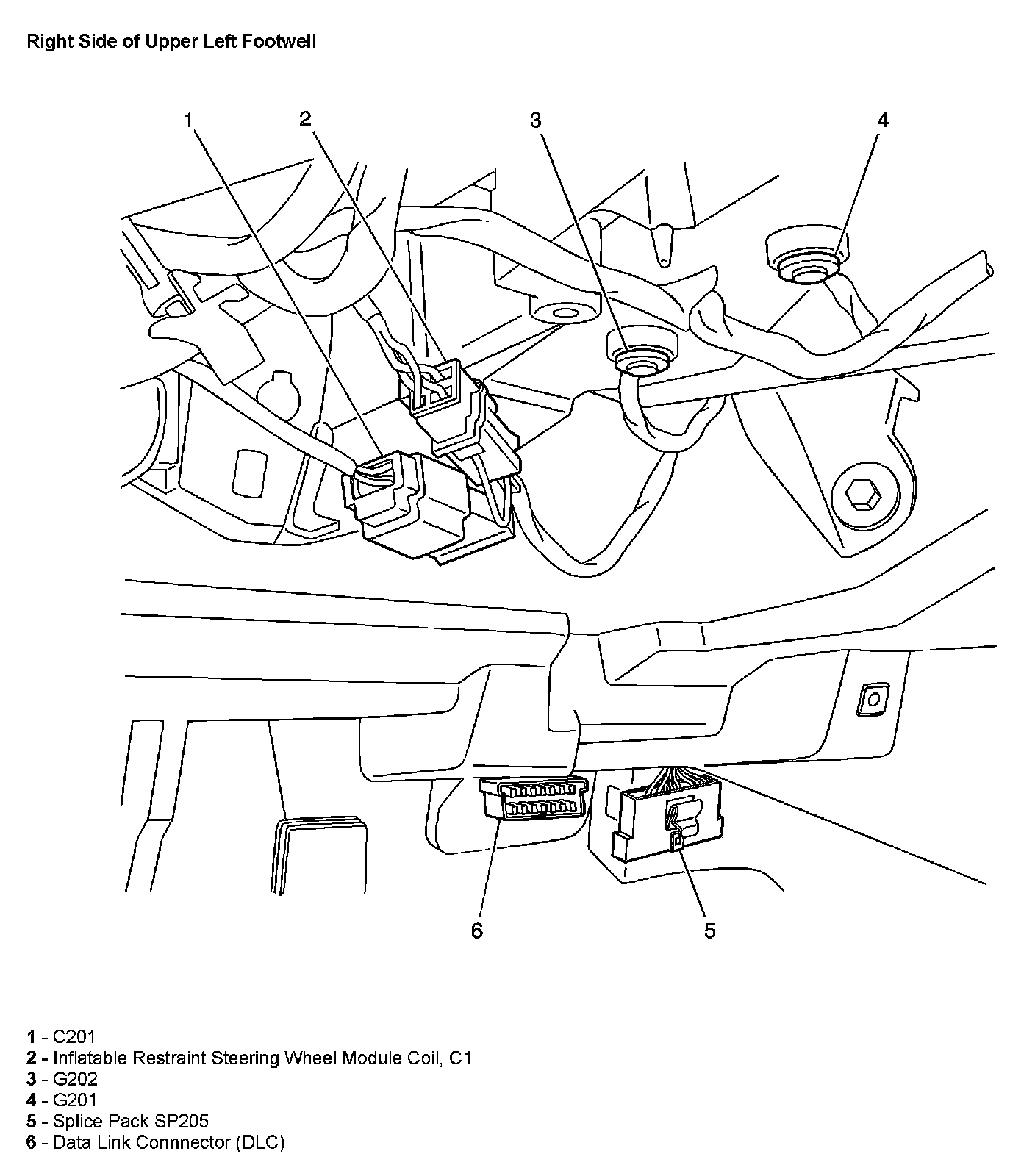 Right Side of Upper Left Footwell

1
2
3
4
6
5

1 - C201
2 - Inflatable Restraint Steering Wheel Module Coil, C1
3 - G202
4 - G201
5 - Splice Pack SP205
6 - Data Link Connnector (DLC)