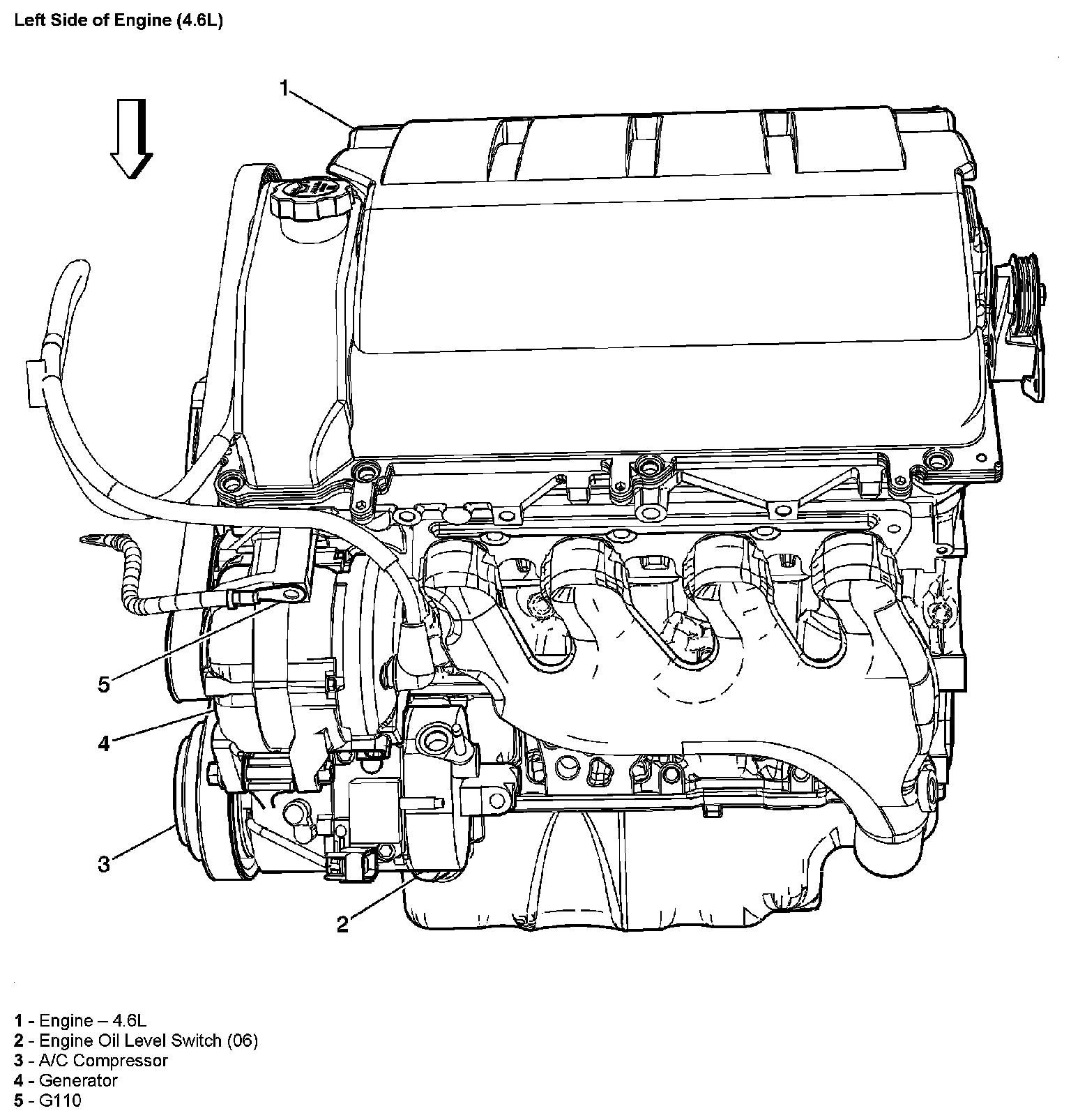 Left Side of Engine (4.6L)

1

5

4

3

2

1 - Engine – 4.6L
2 - Engine Oil Level Switch (06)
3 - A/C Compressor
4 - Generator
5 - G110