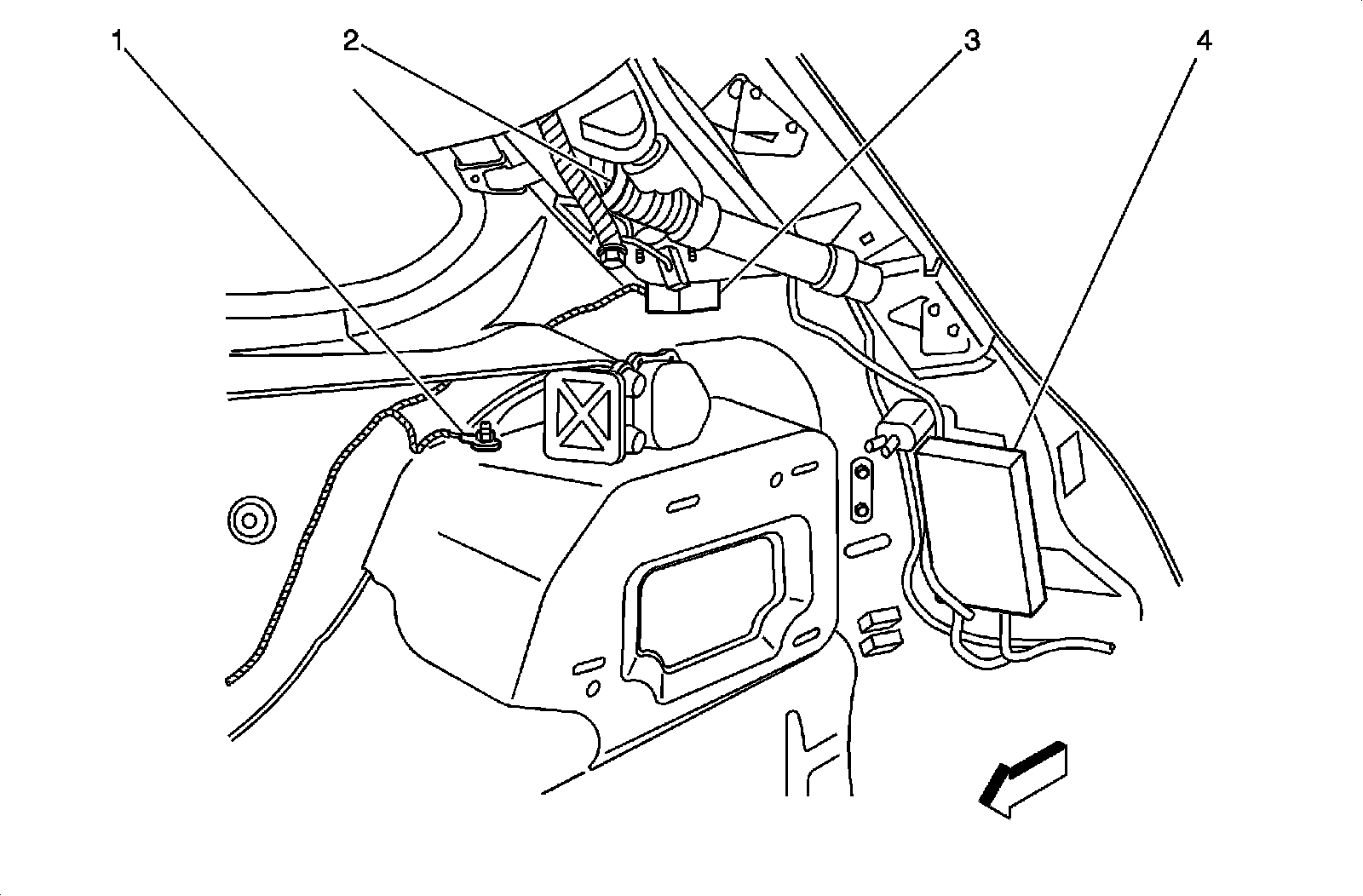 1
2
3
4