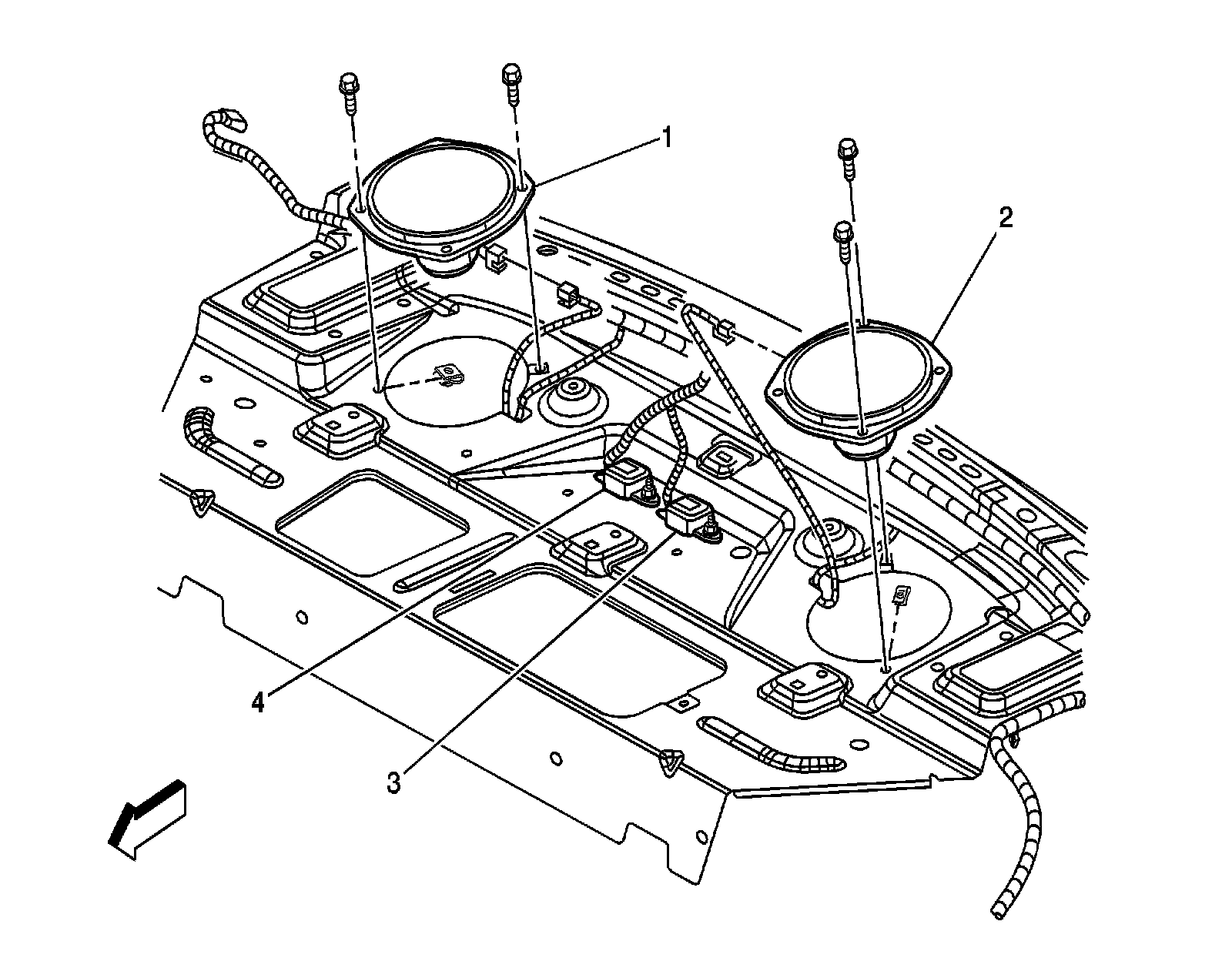 1
2
4
3