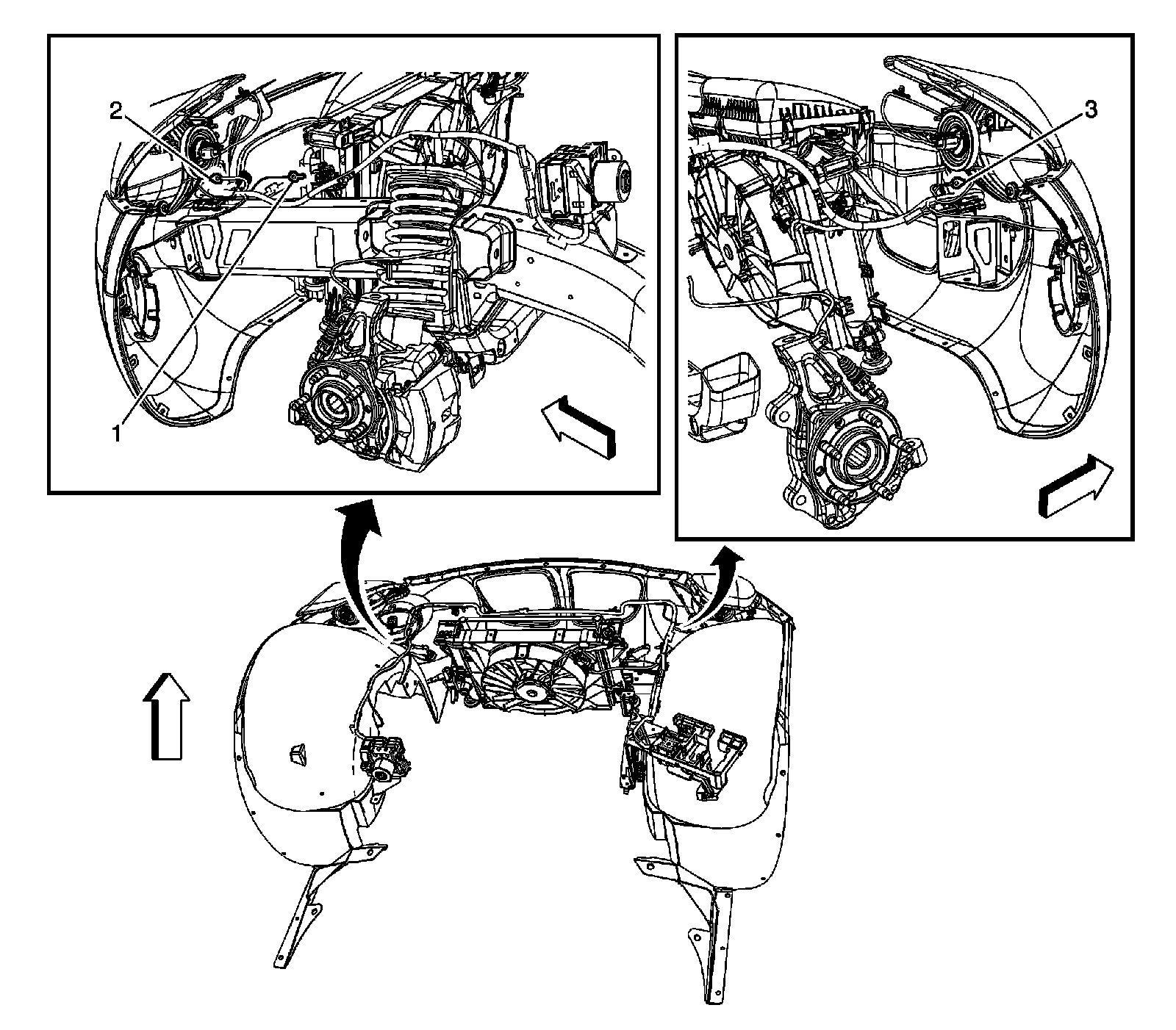 2

1

3