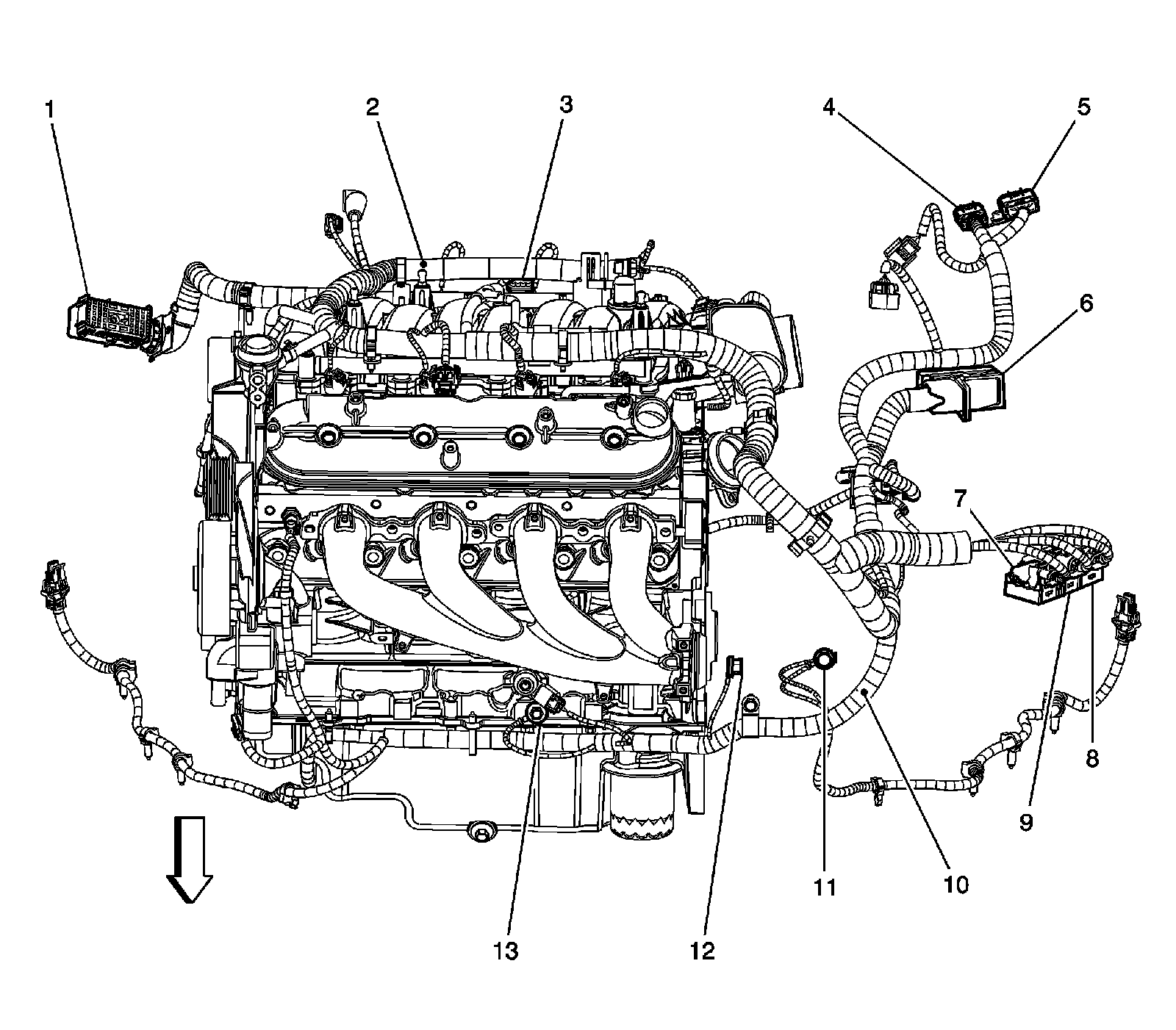 1
2
3
4
5
6
7
8
9
10
11
12
13