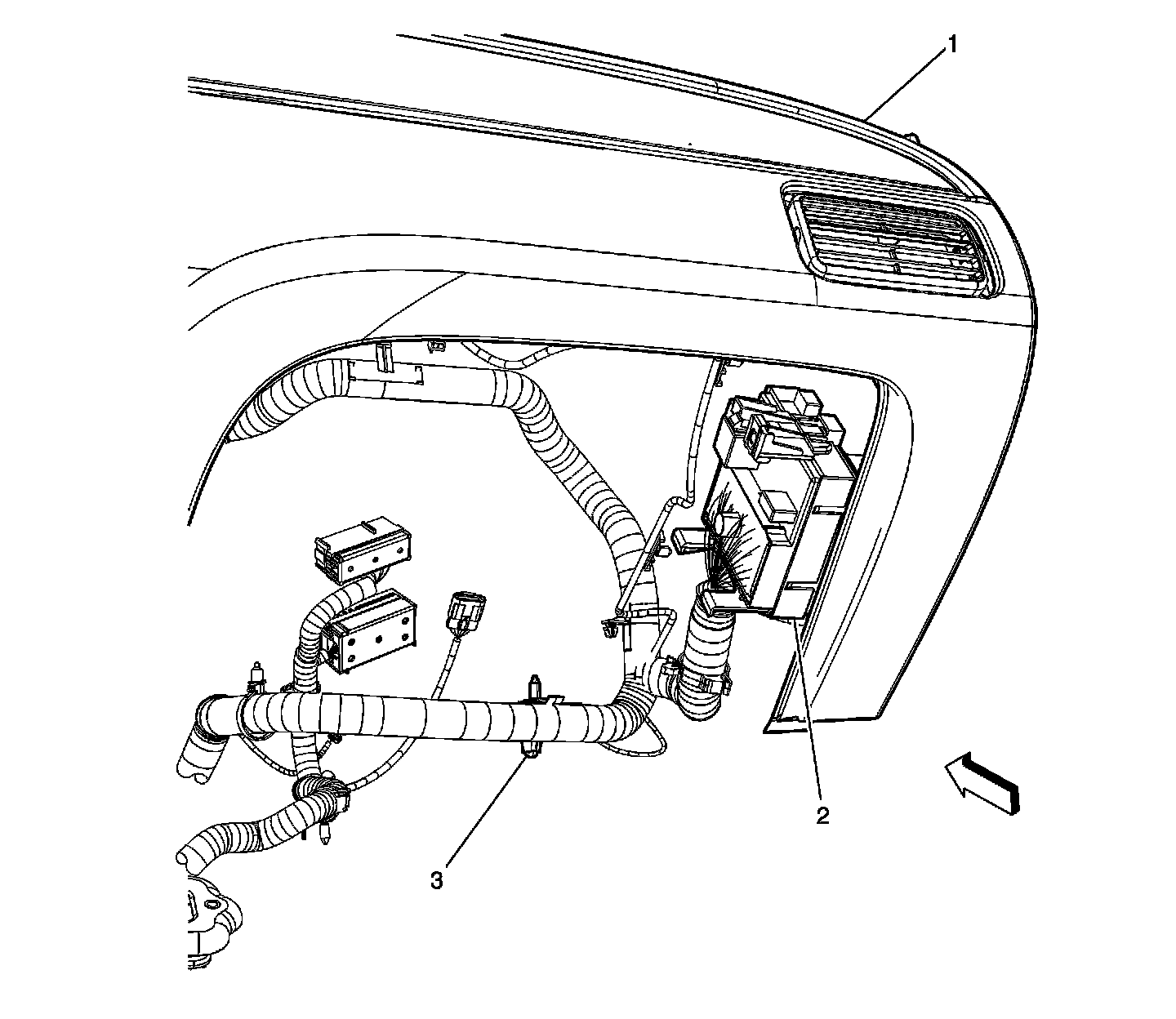 1
2
3