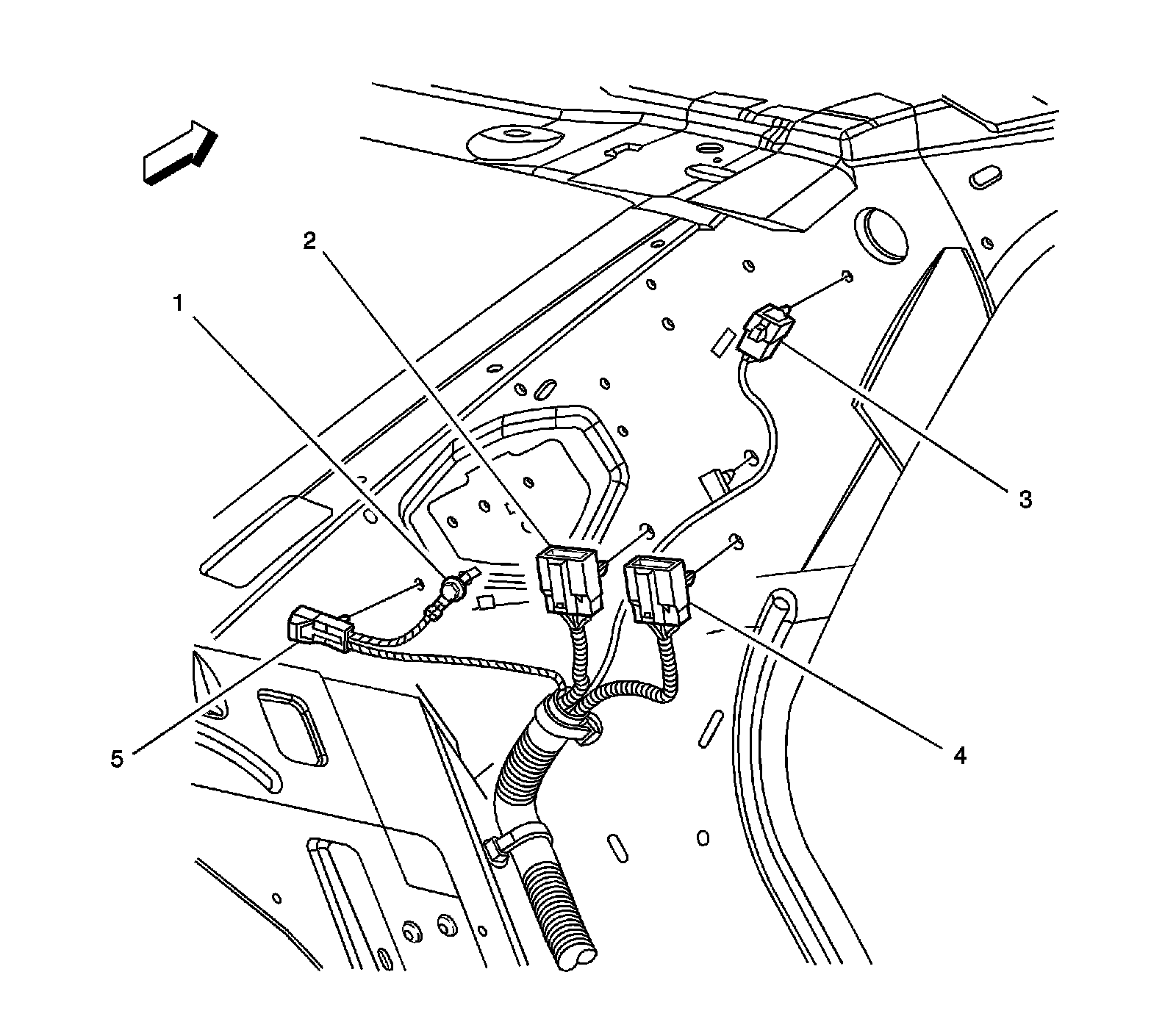 2
1
3
5
4