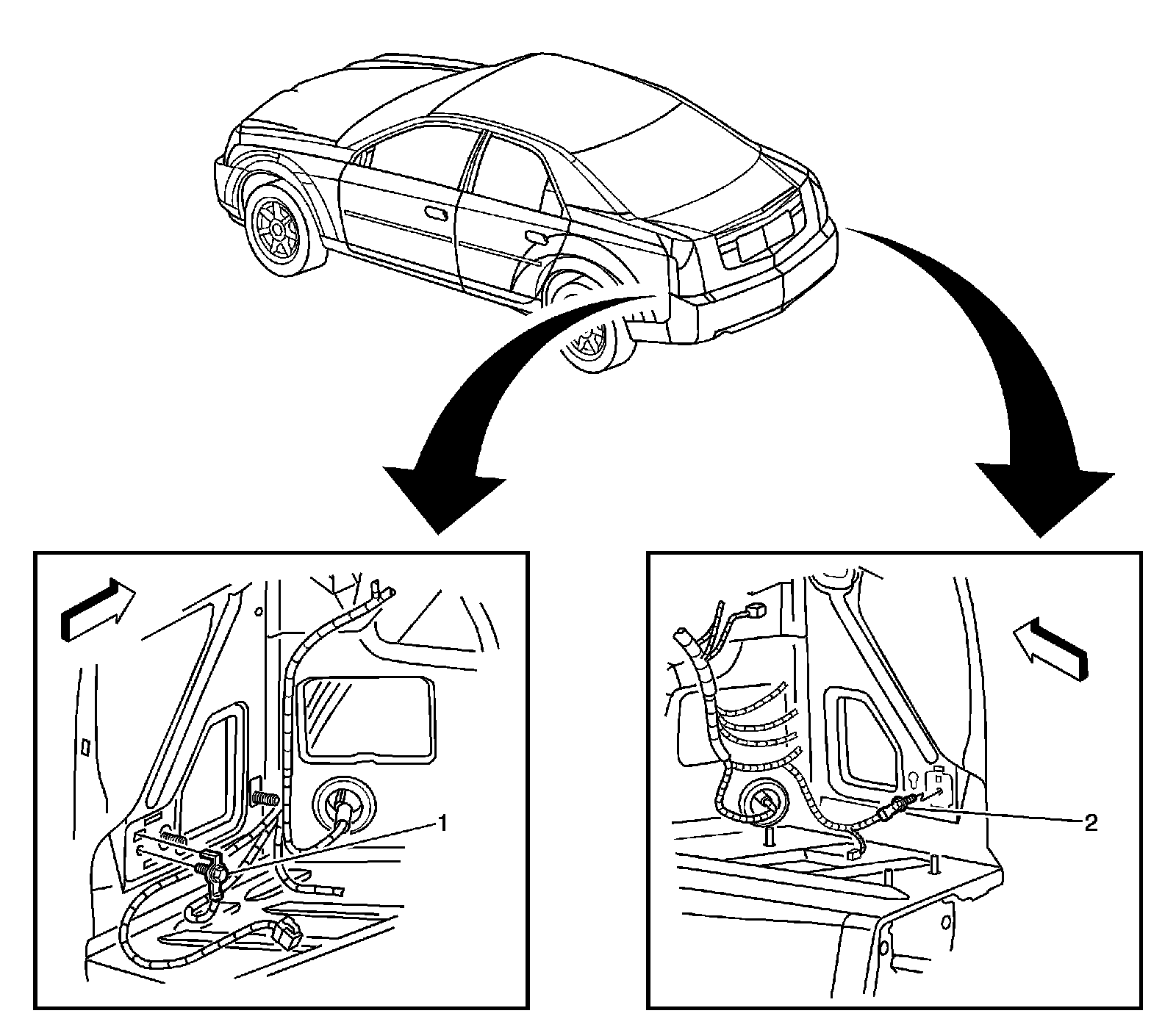 1

2