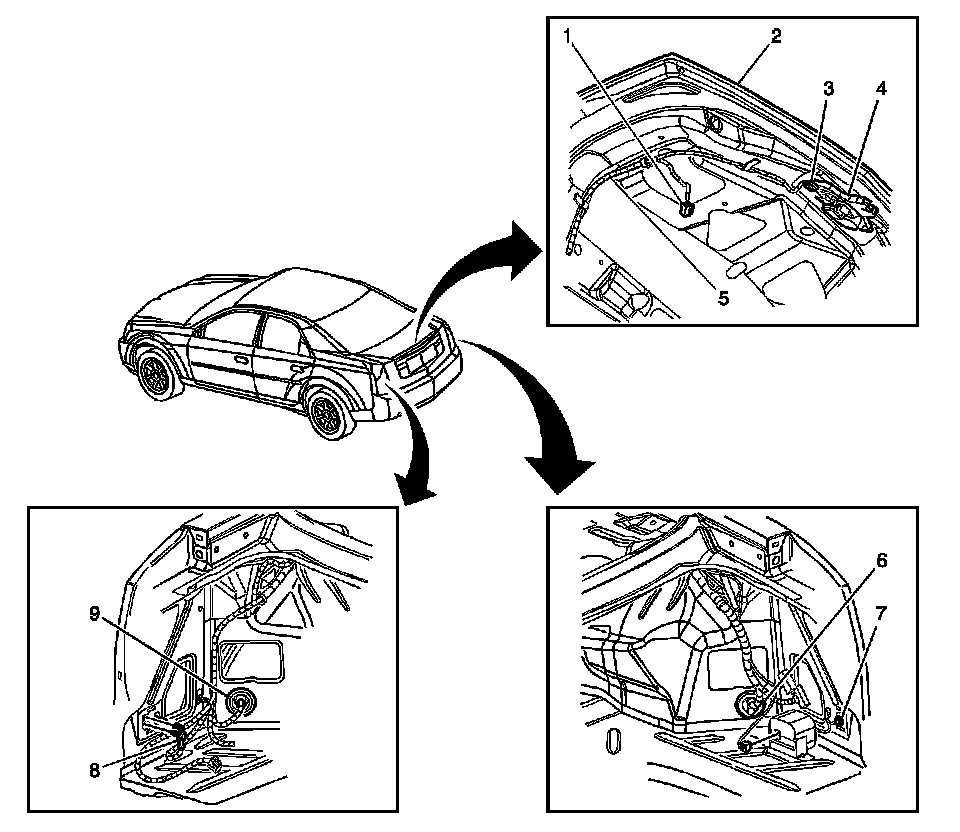 1
2
3
4
5
9
8
6
7