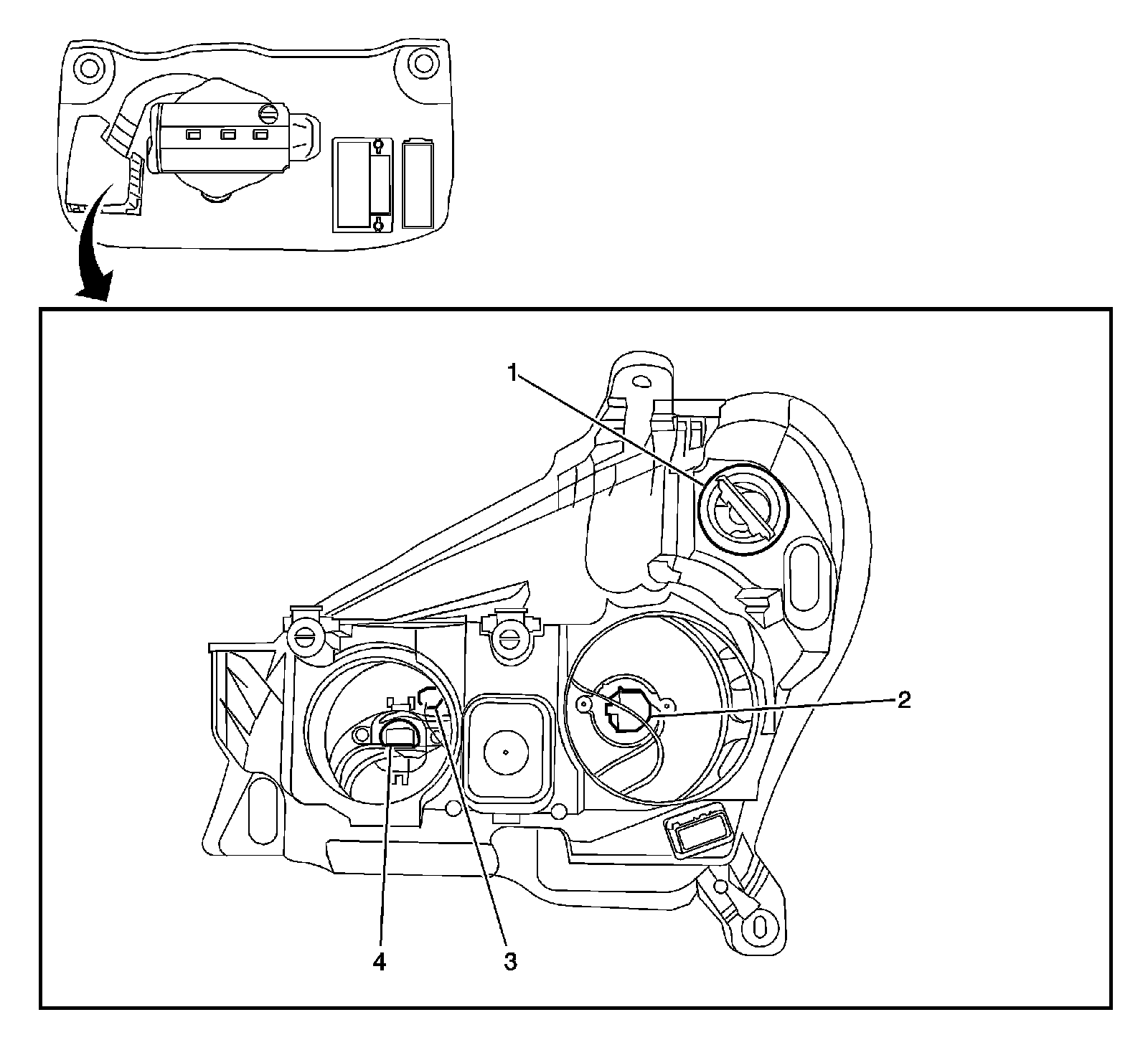 1
2
4
3