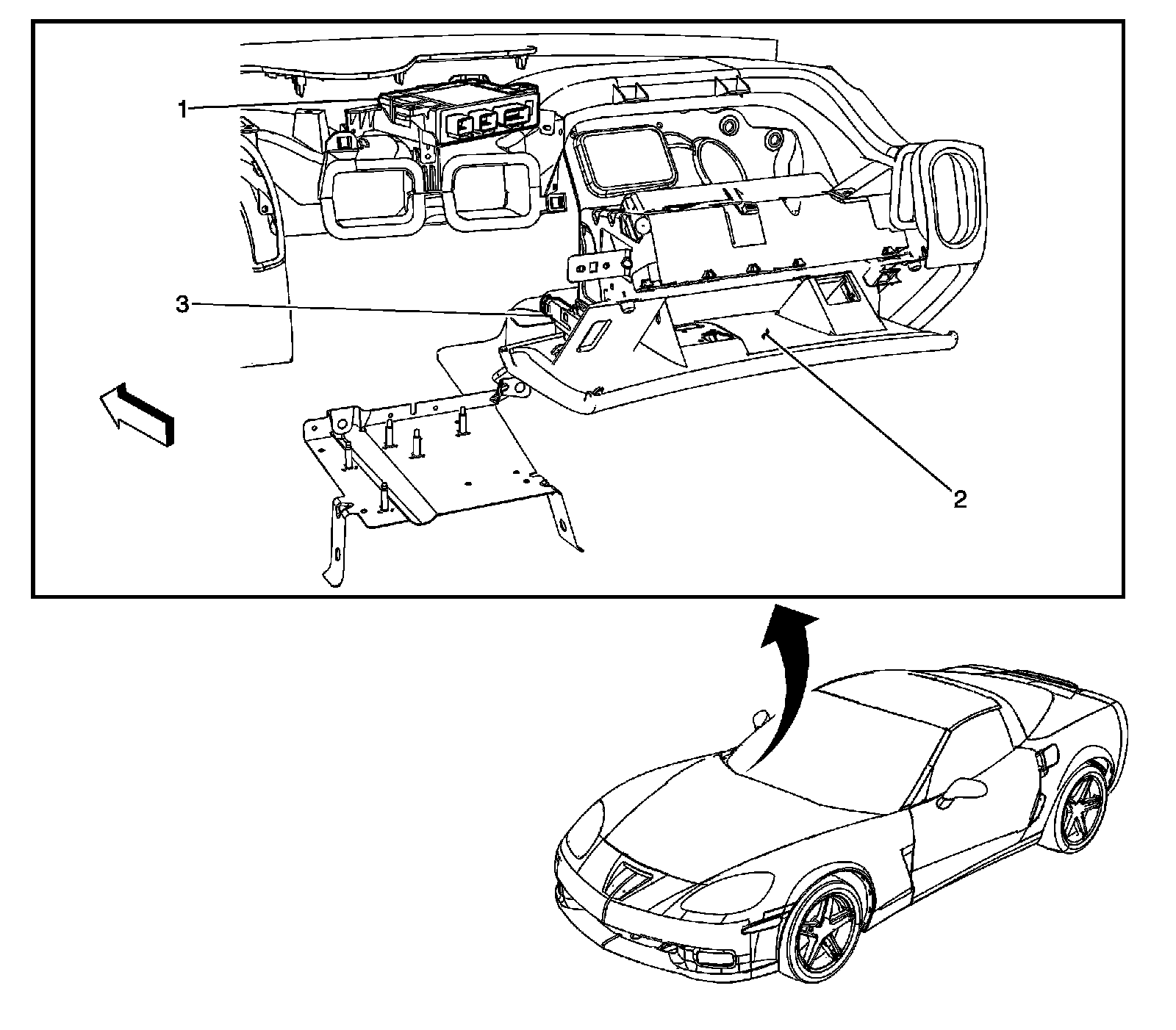 1
3
2