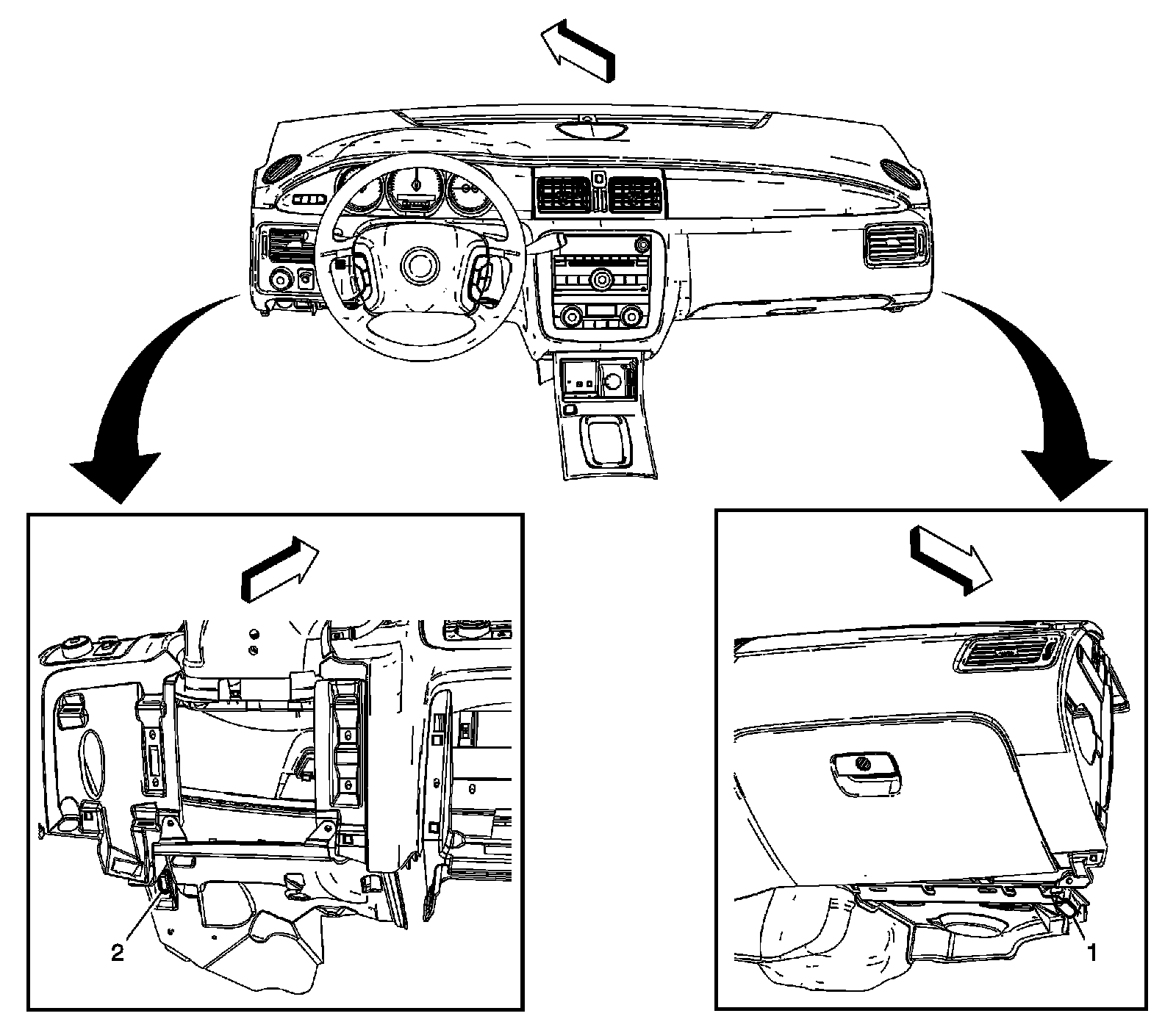 2

1