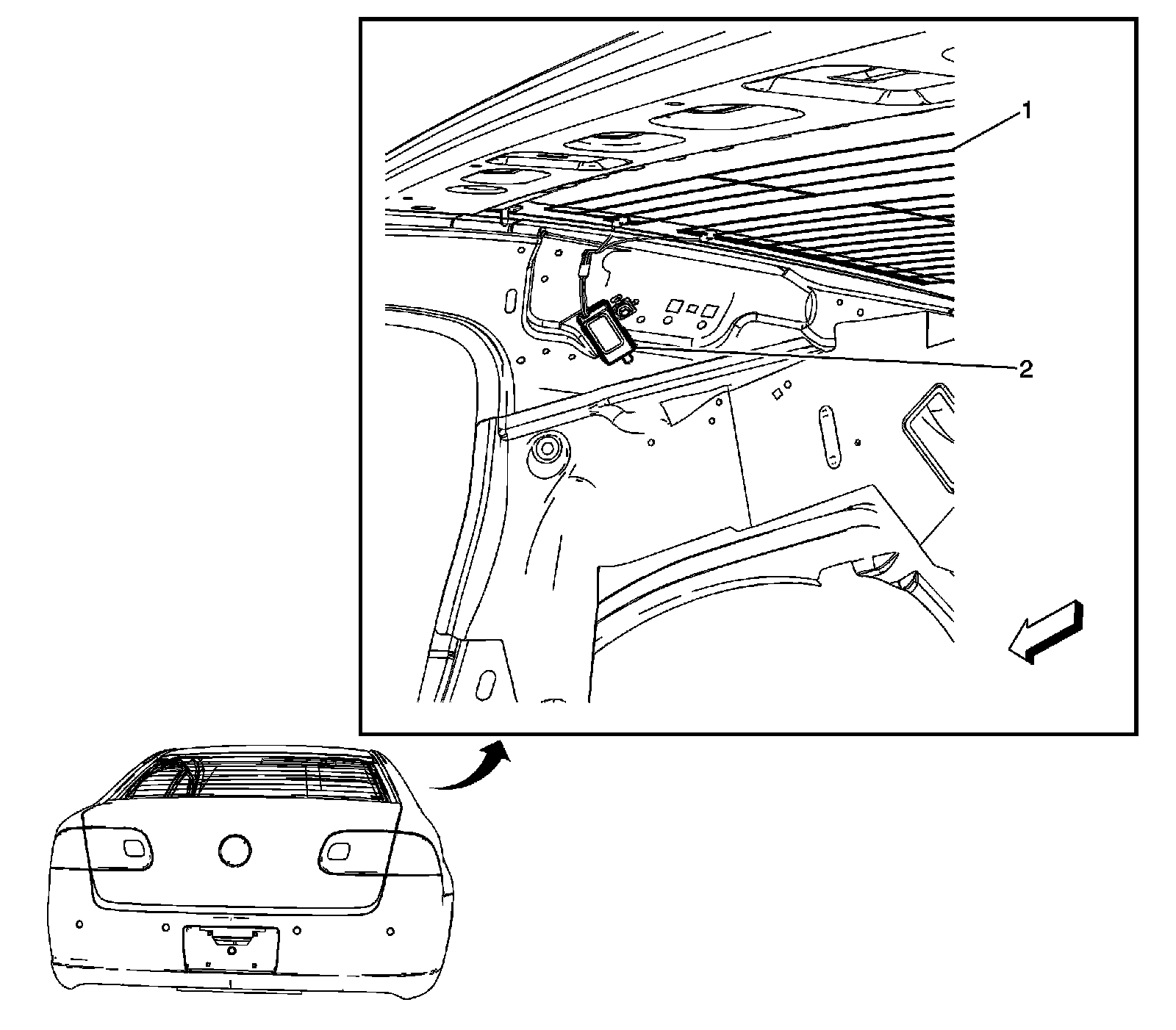 1
2