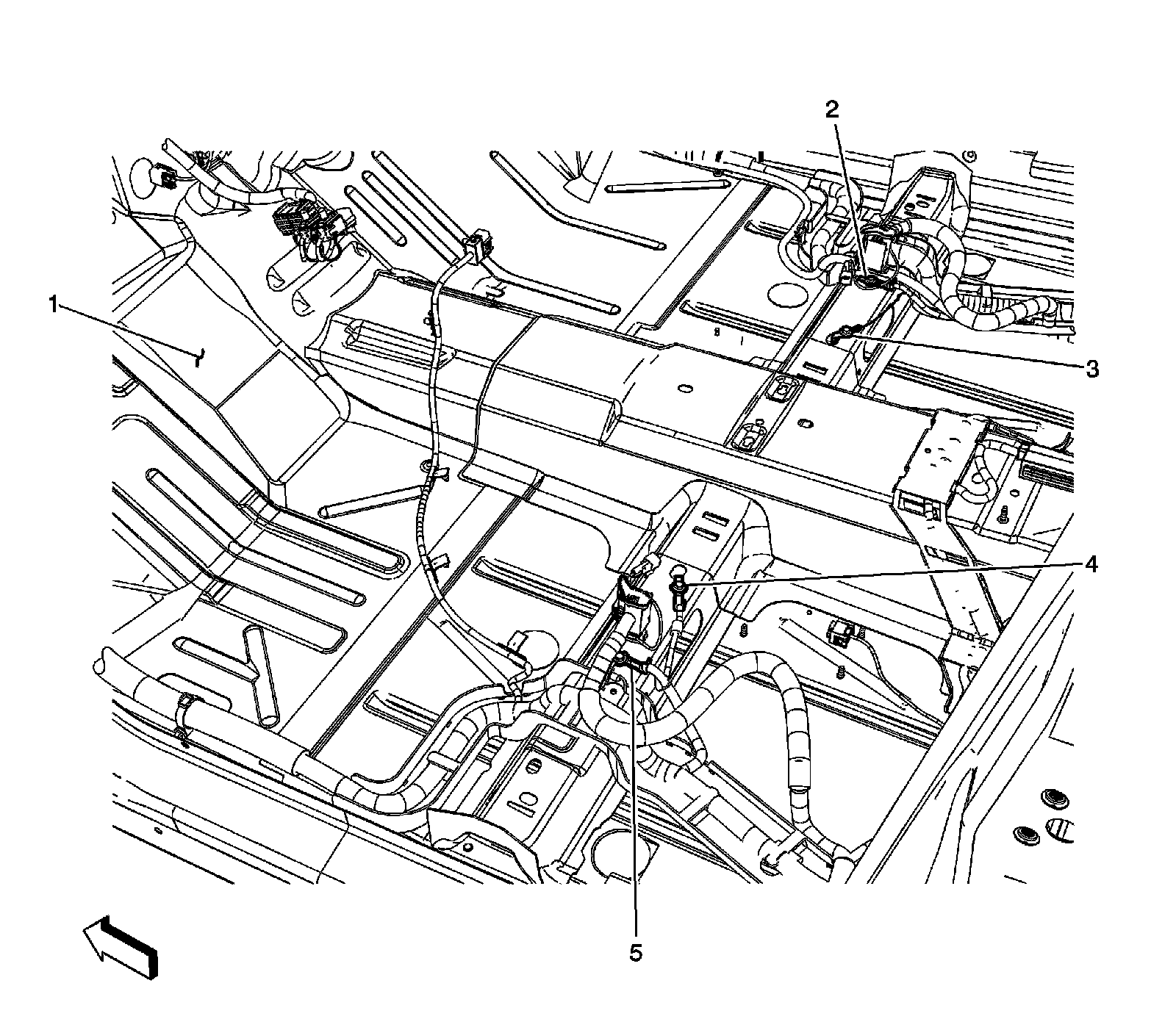 2
1
3
4
5