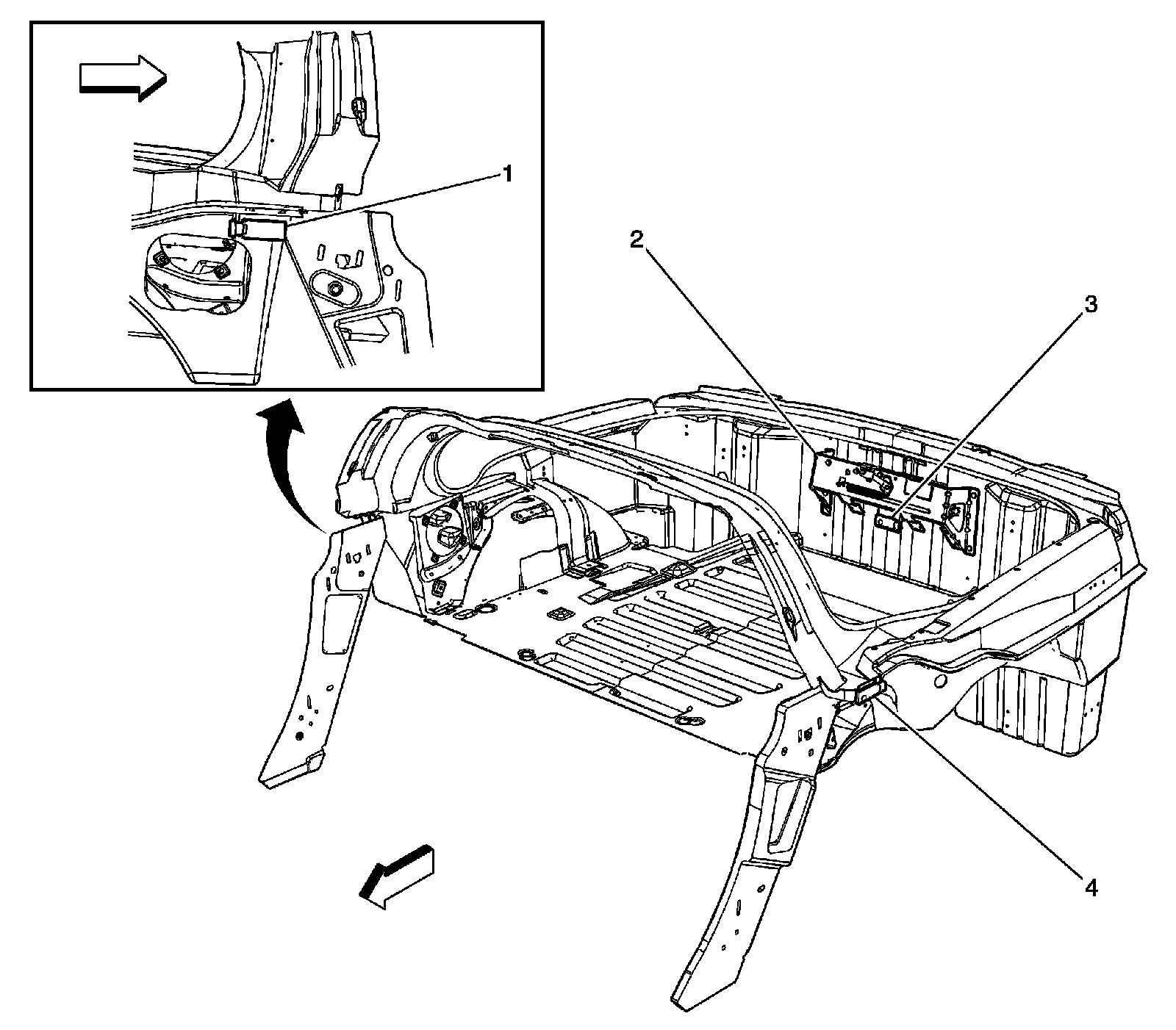 1

2

3

4