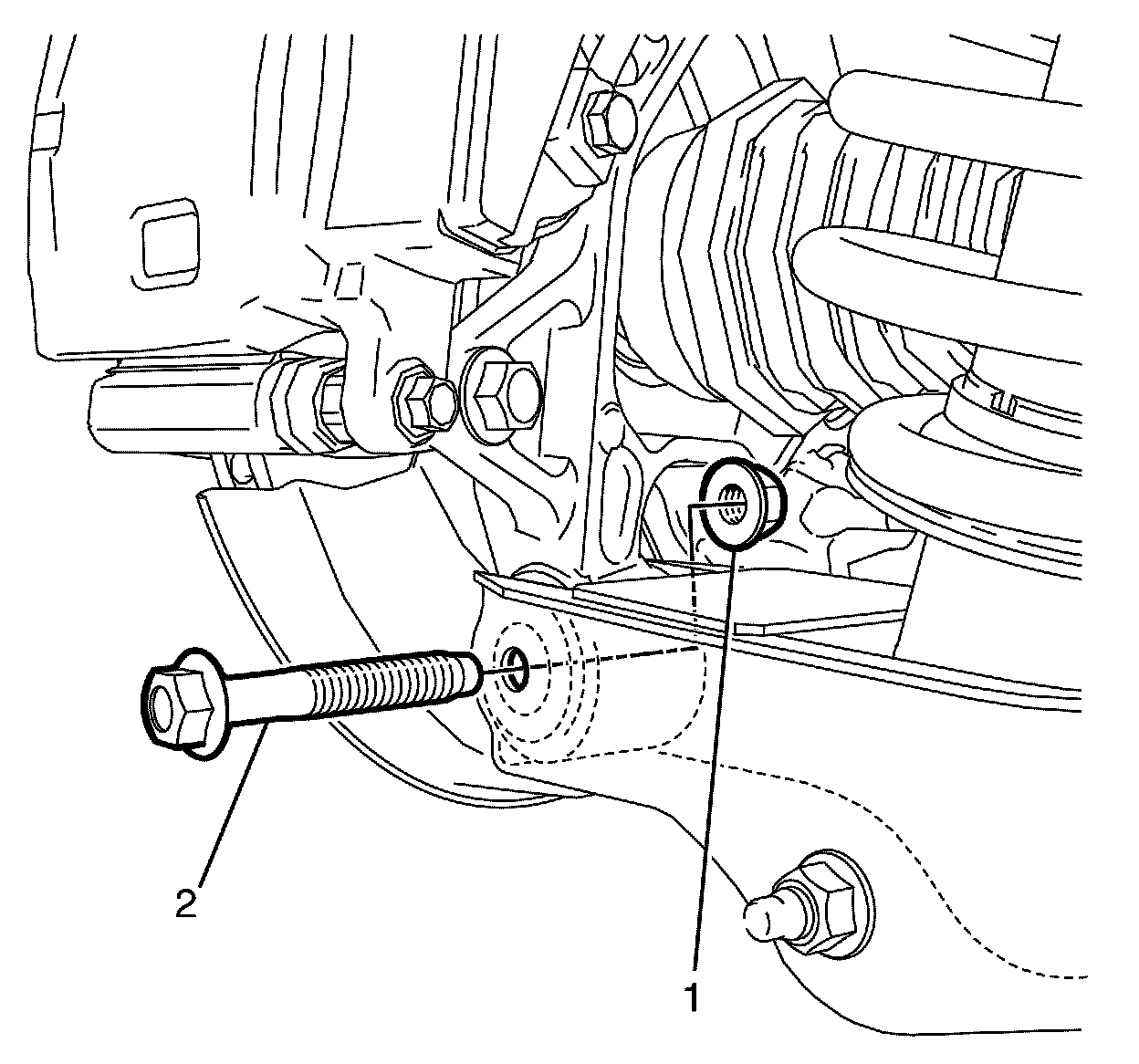 2

1