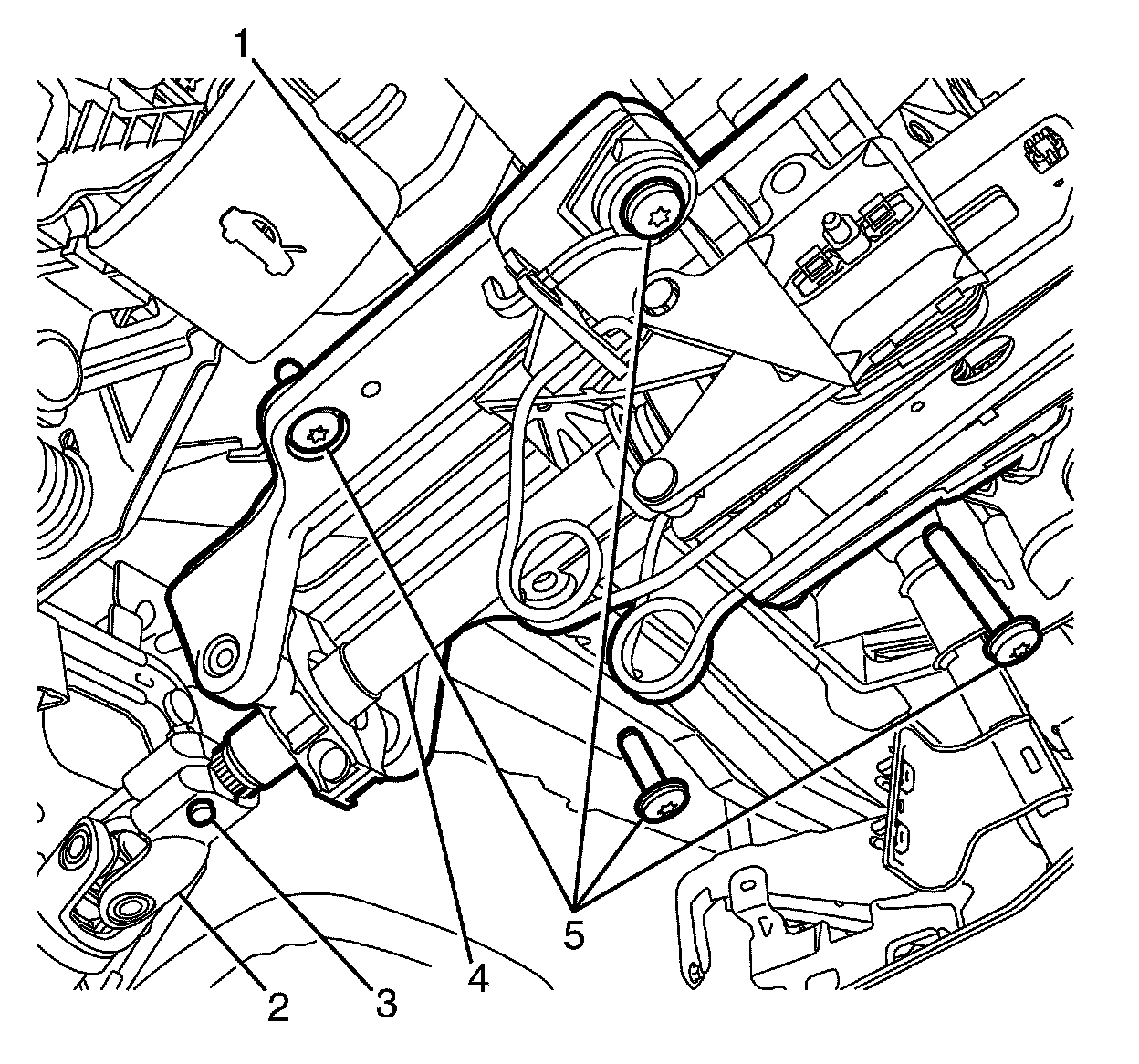 1
2
3
4
5