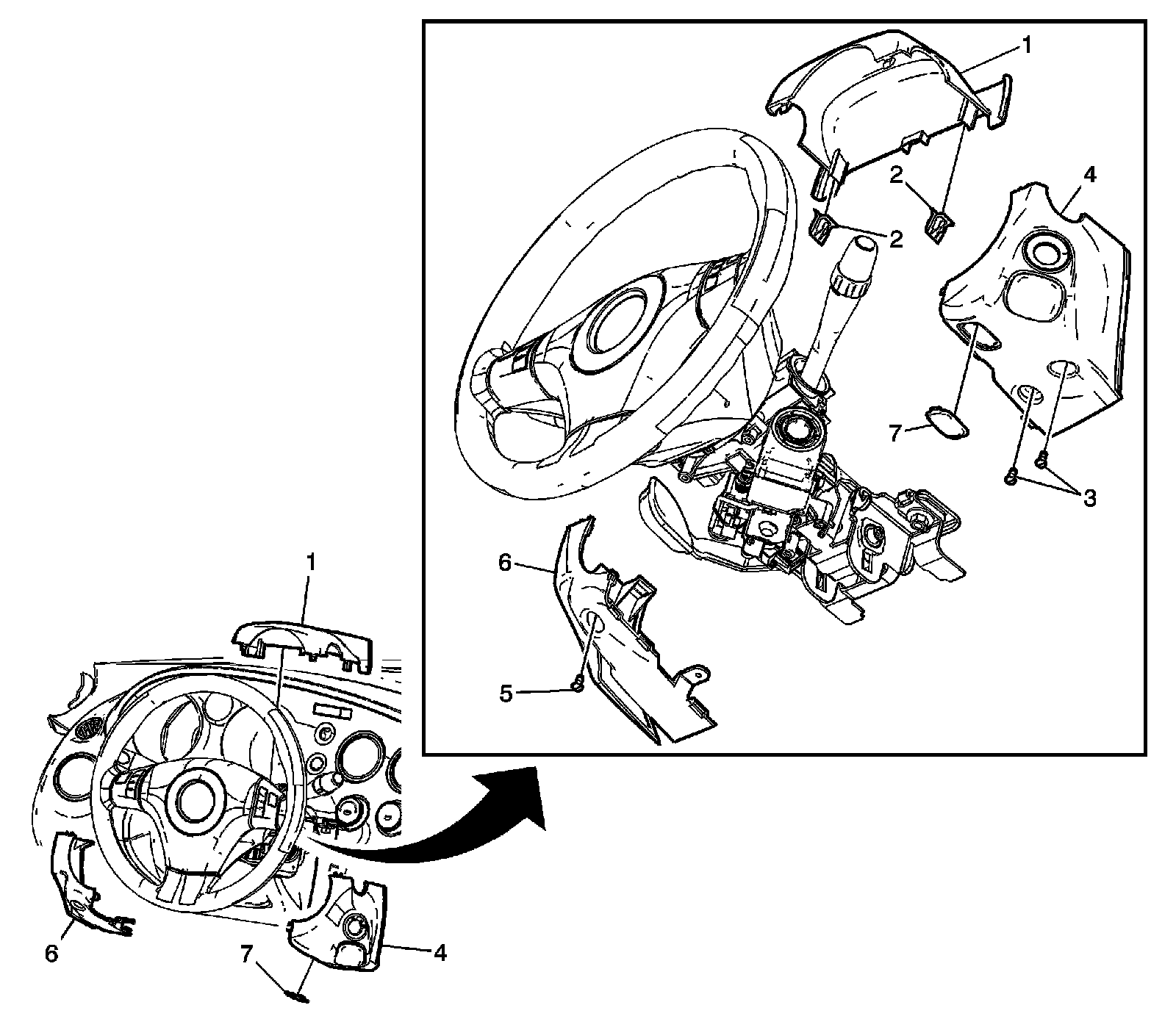 1
2
2
4
7
3
6
5
1
6
7
4