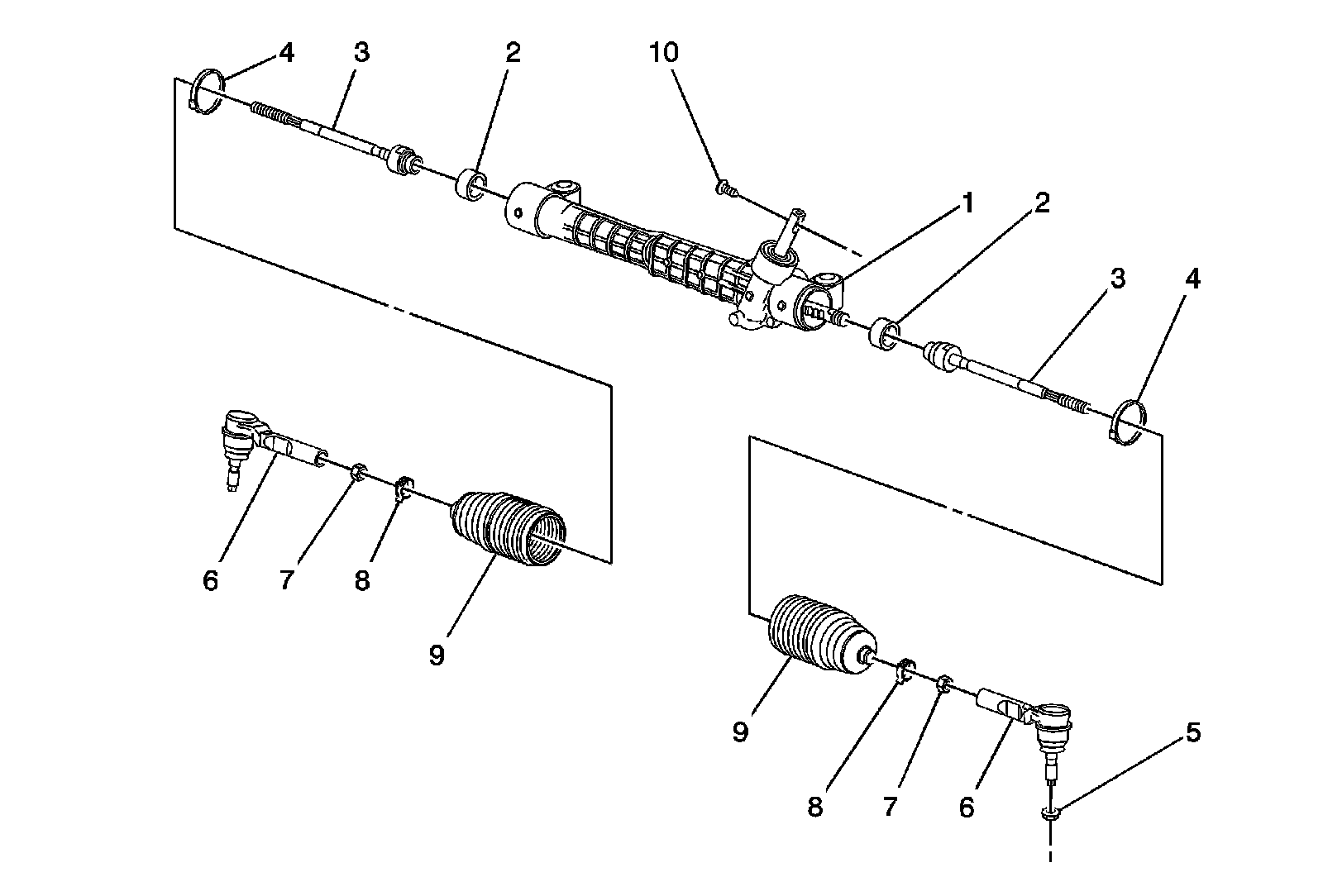 4
3
2
10
1
2
3
4
6
7
8
9
9
8
7
6
5