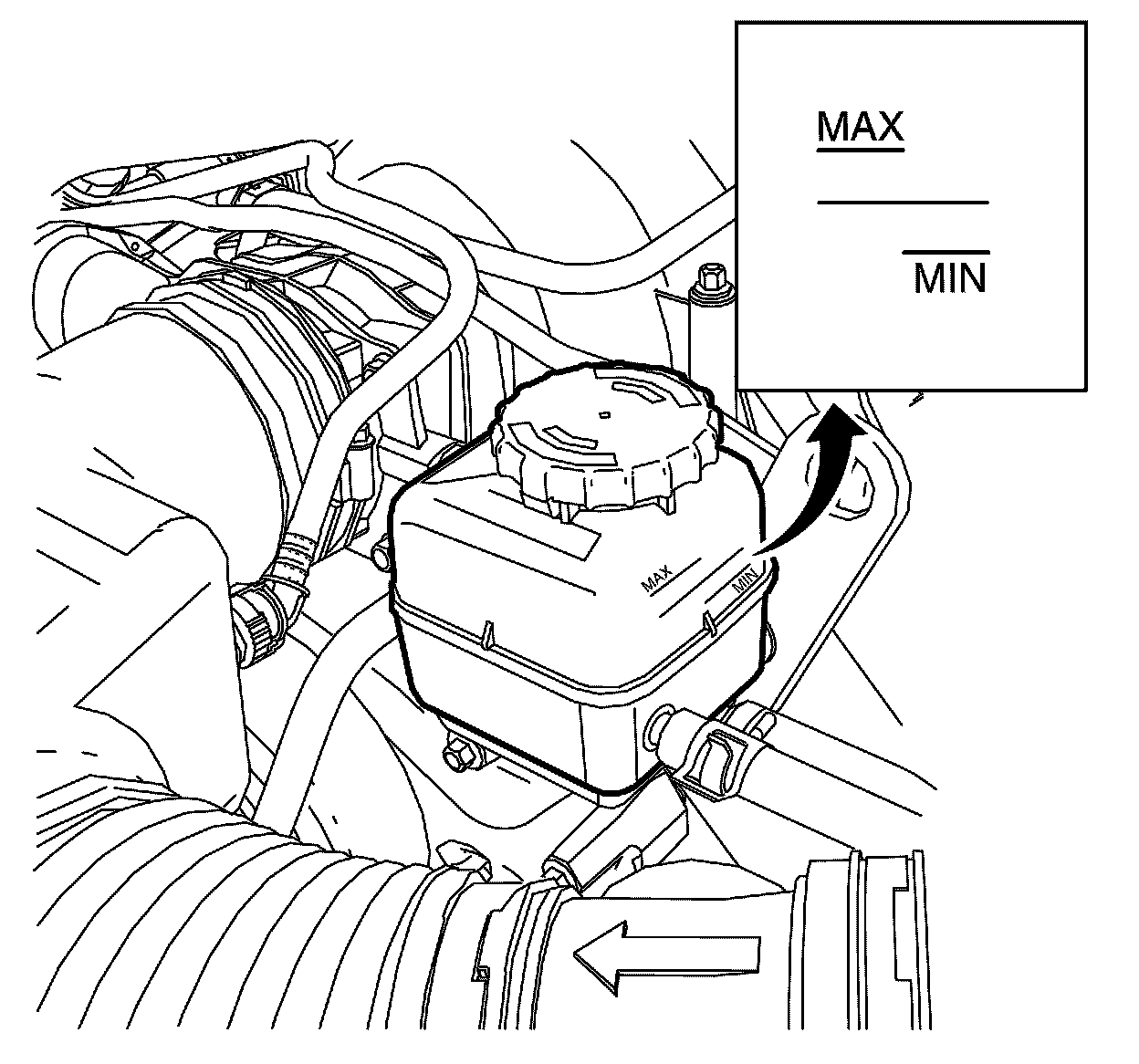 MAX

MIN

MAX

MIN