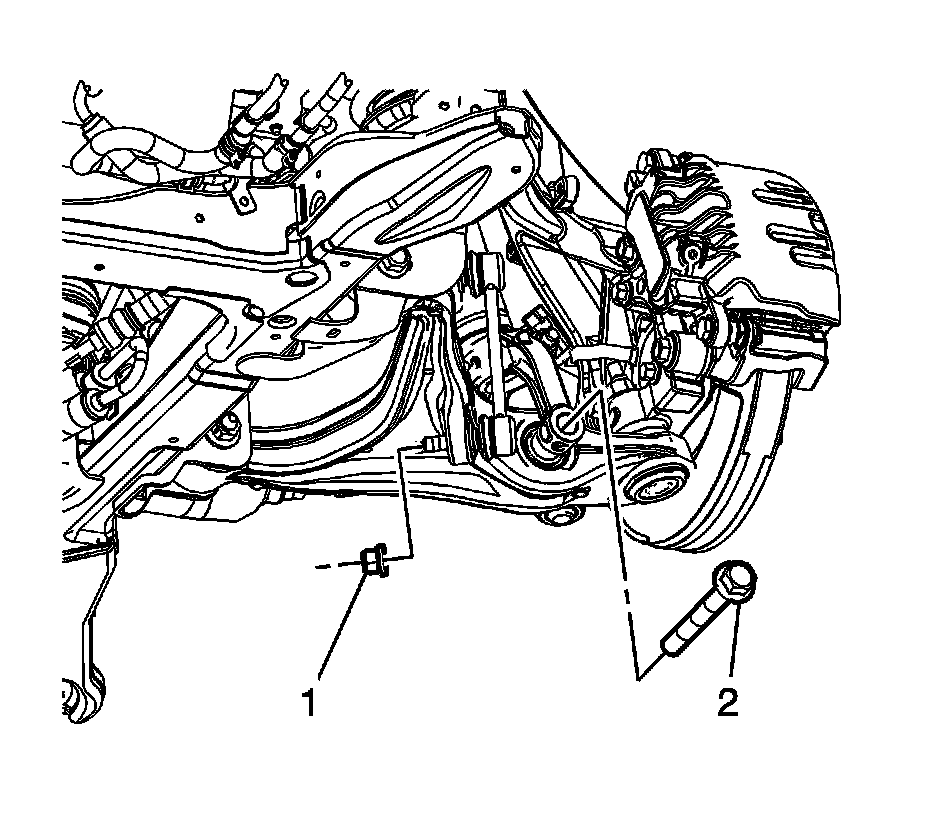 1
2