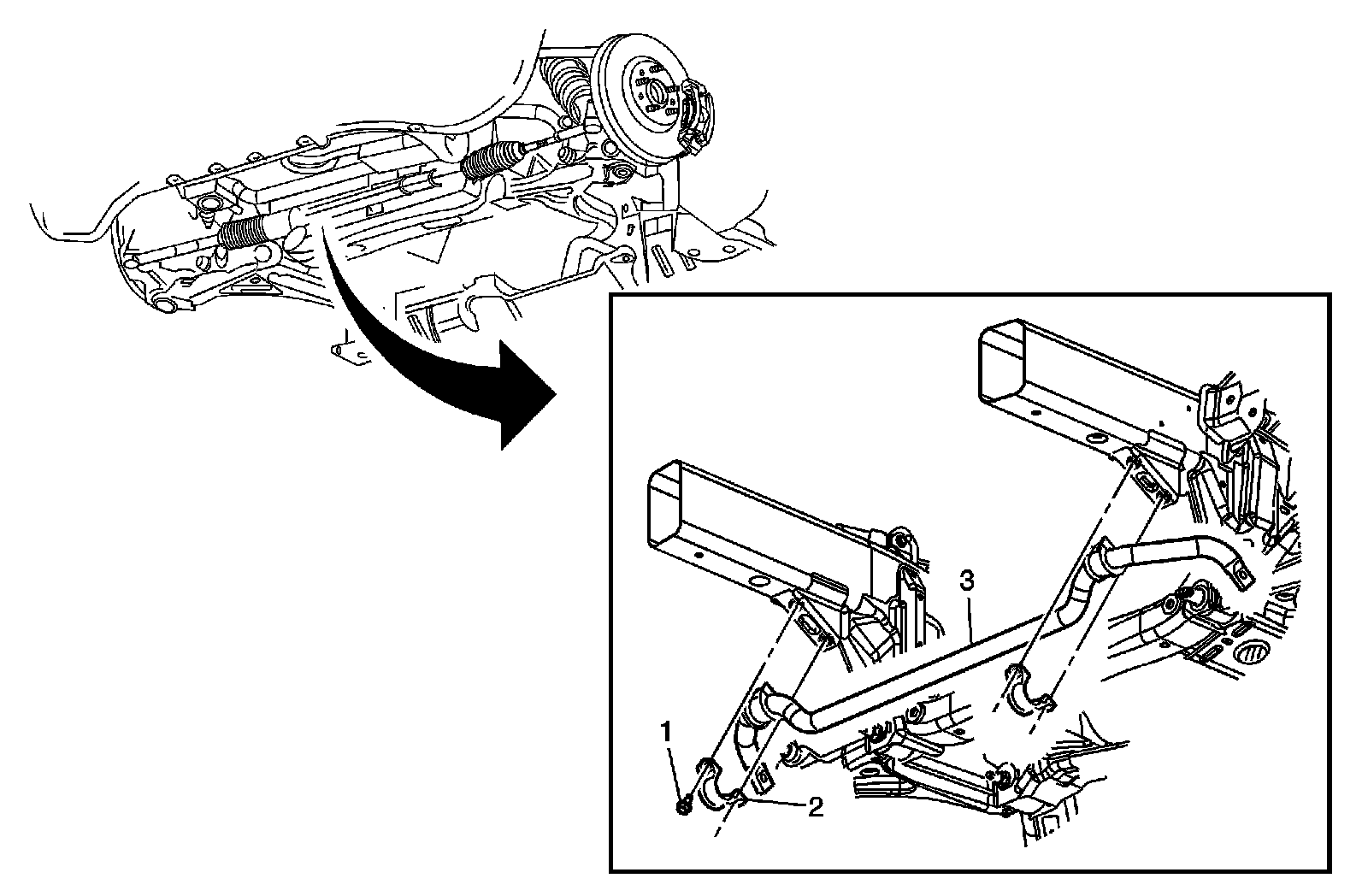 3
1
2