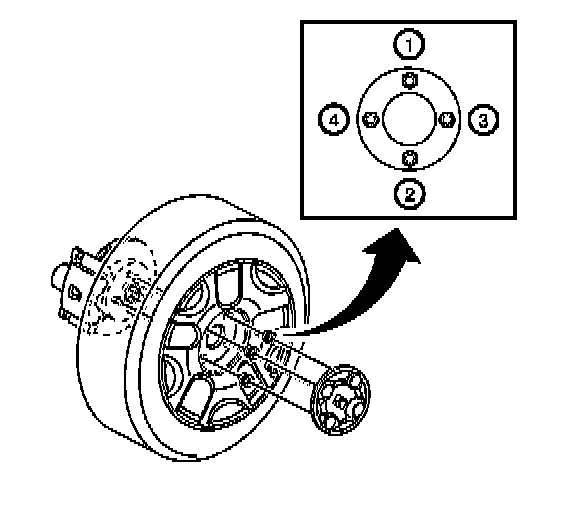 1
4
3
2