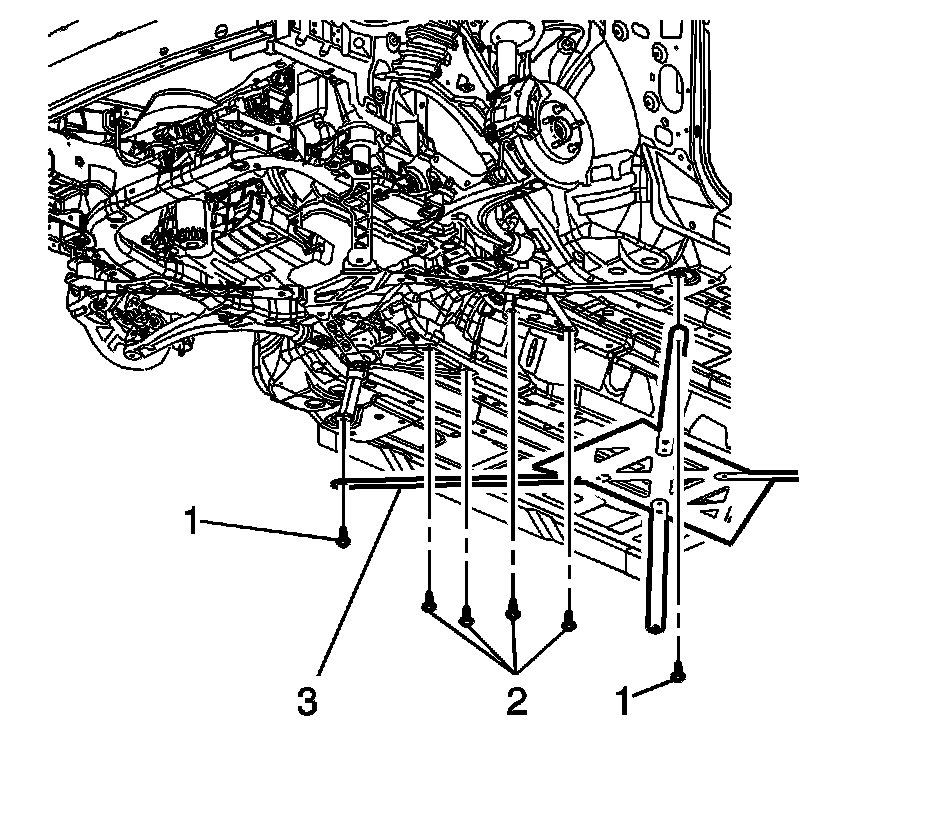 1

3

2

1