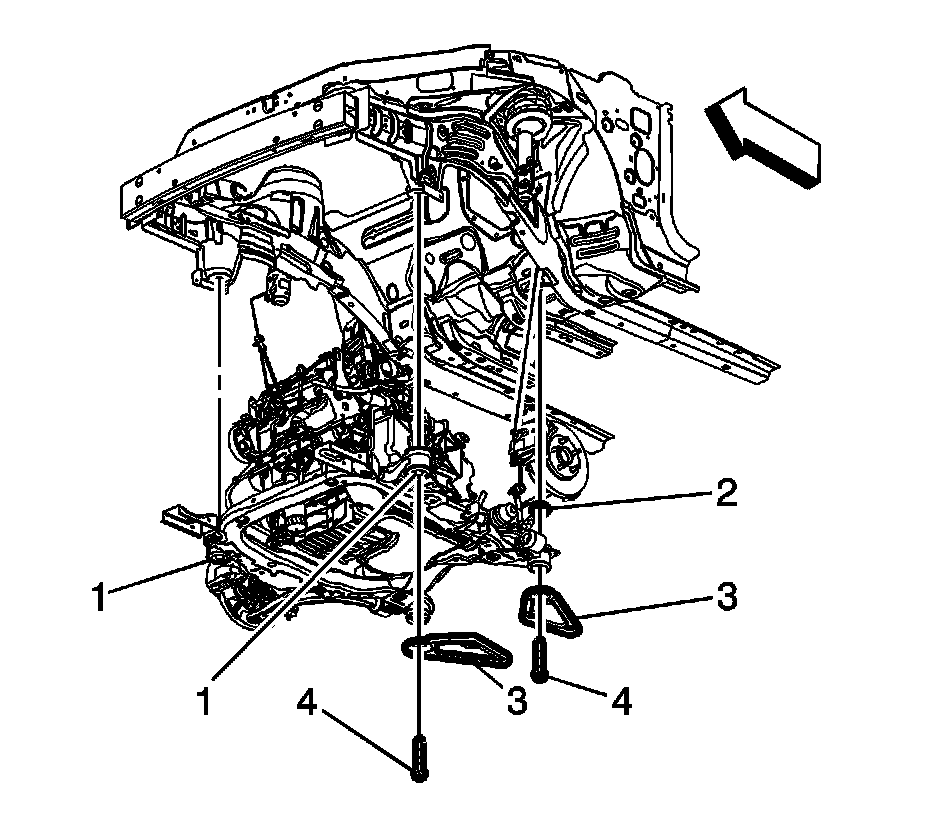 2

1

3

1

3

4

4