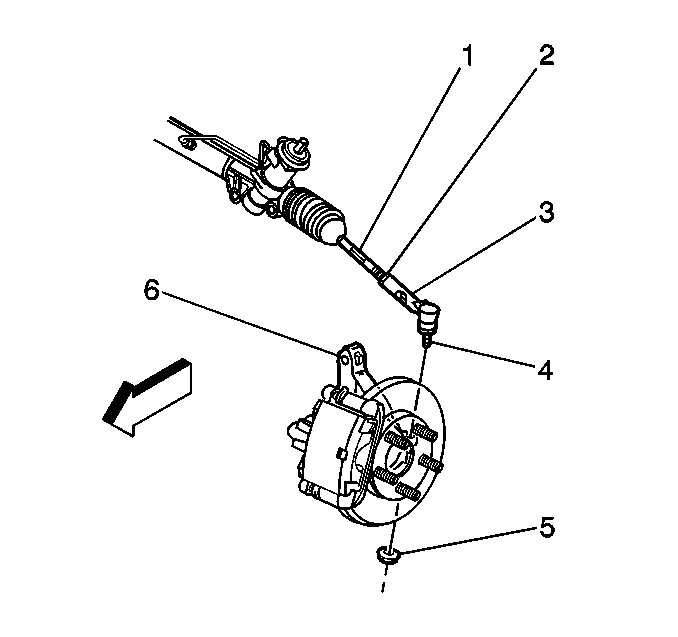 1
2
3
6
4
5