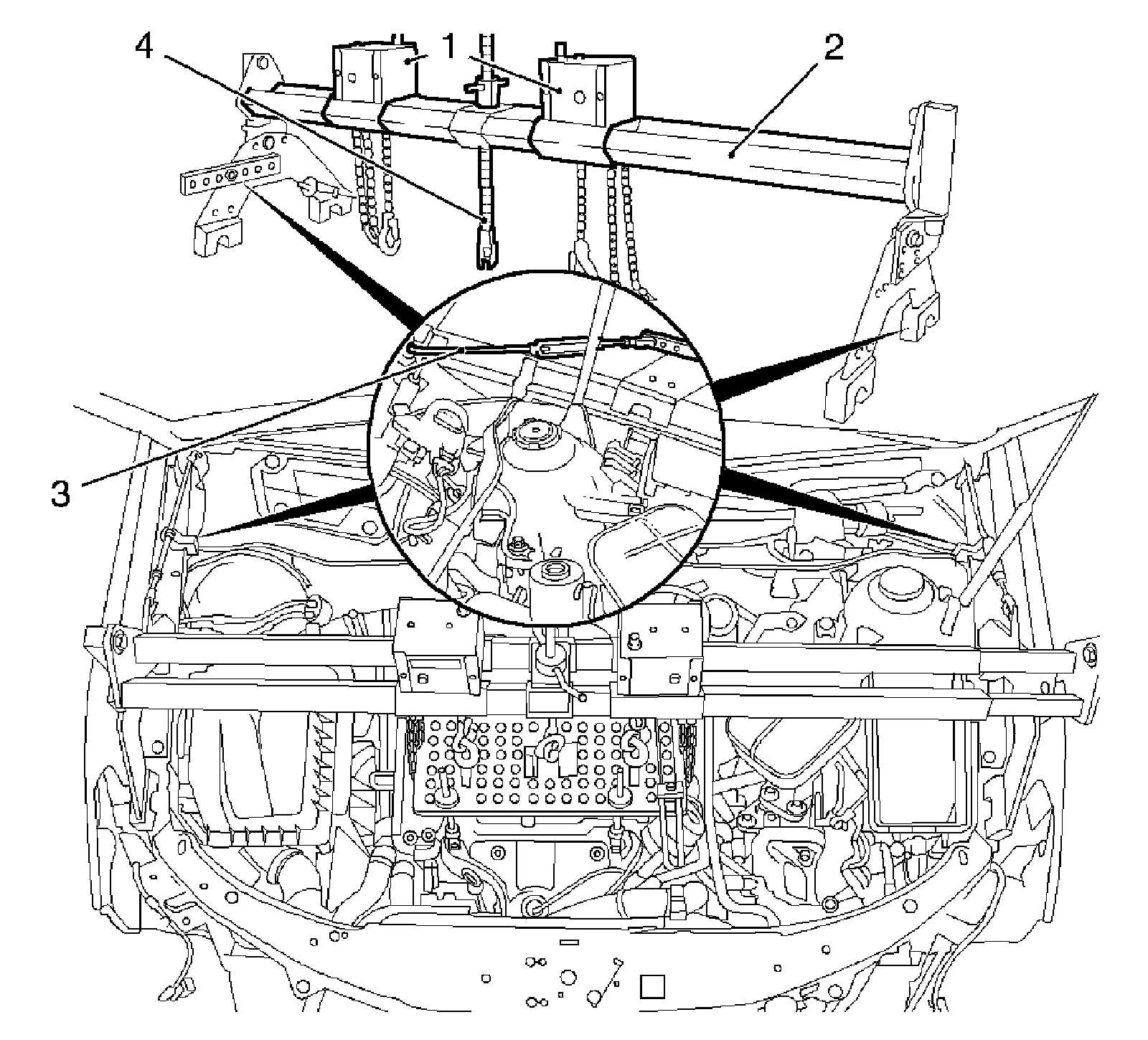 4
1
2
3