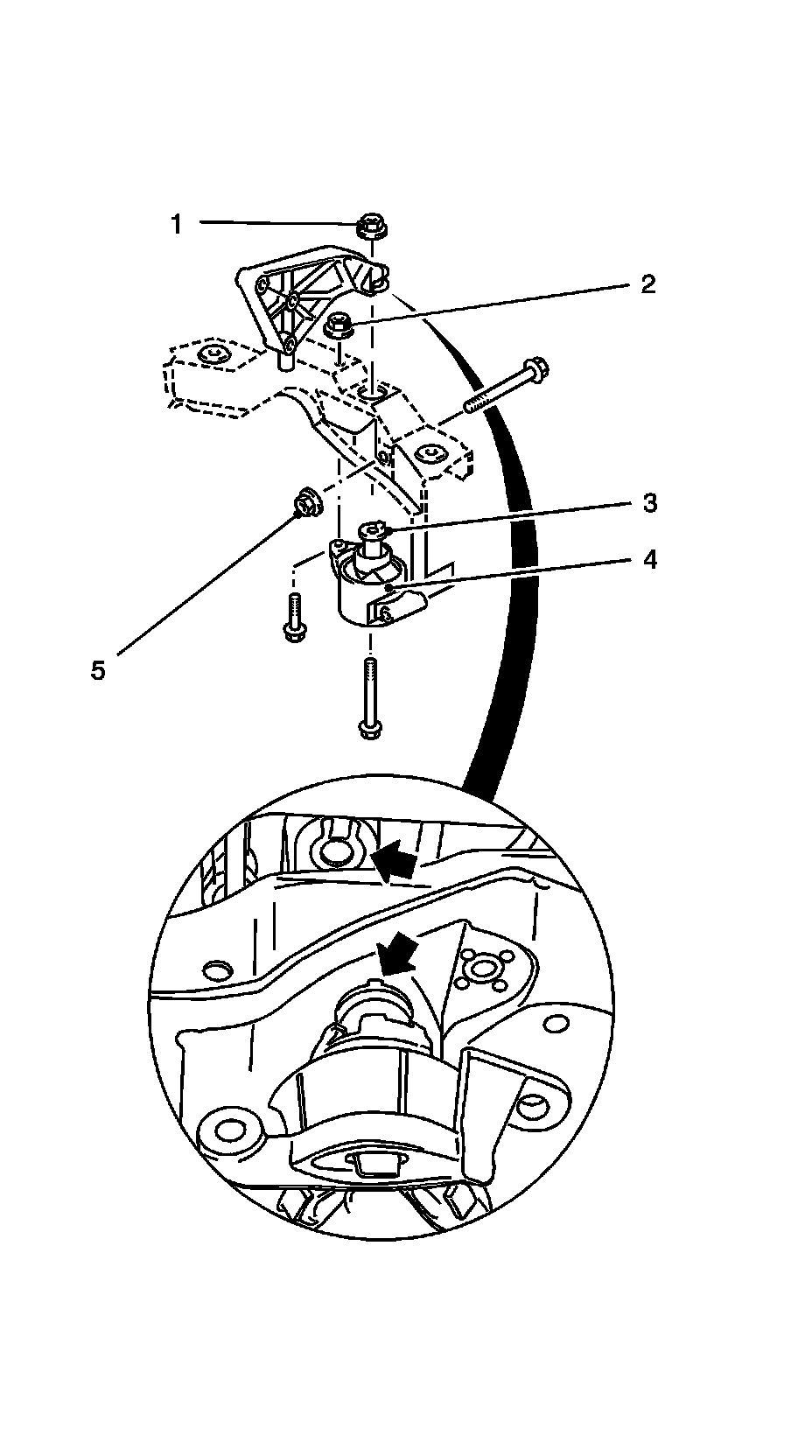 1
2
3
4
5