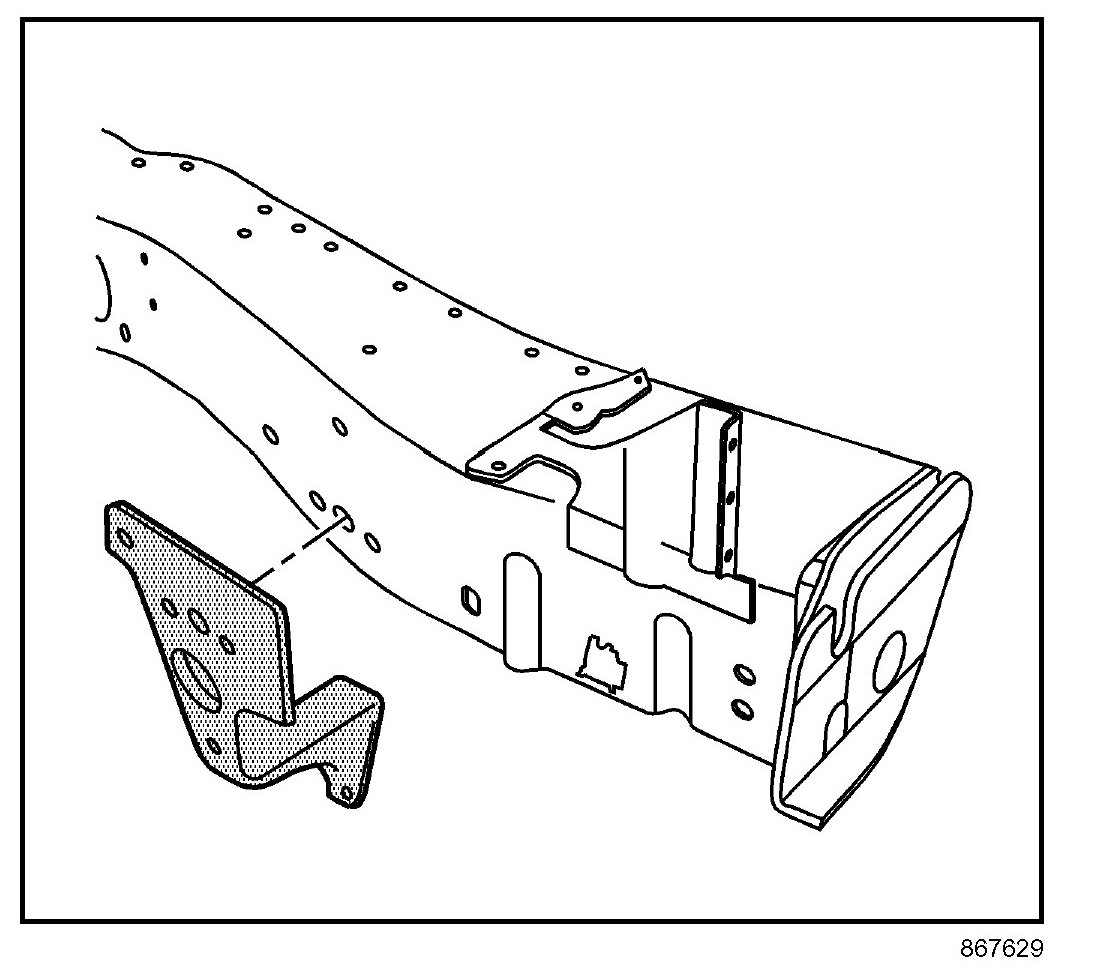 867629