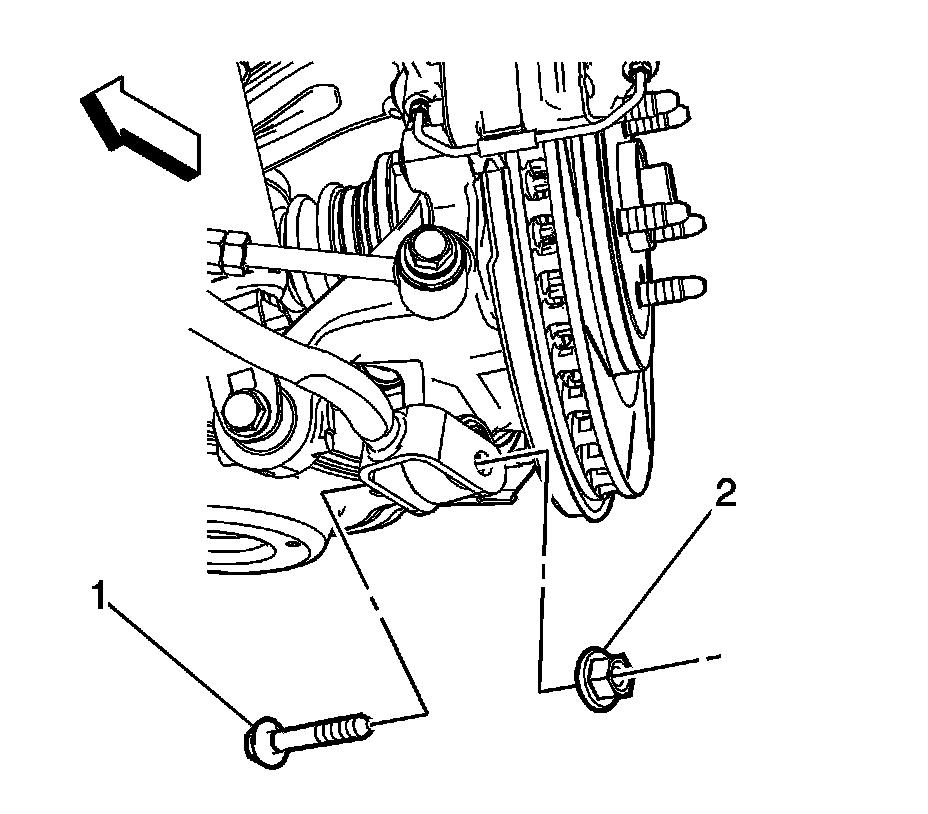 2

1