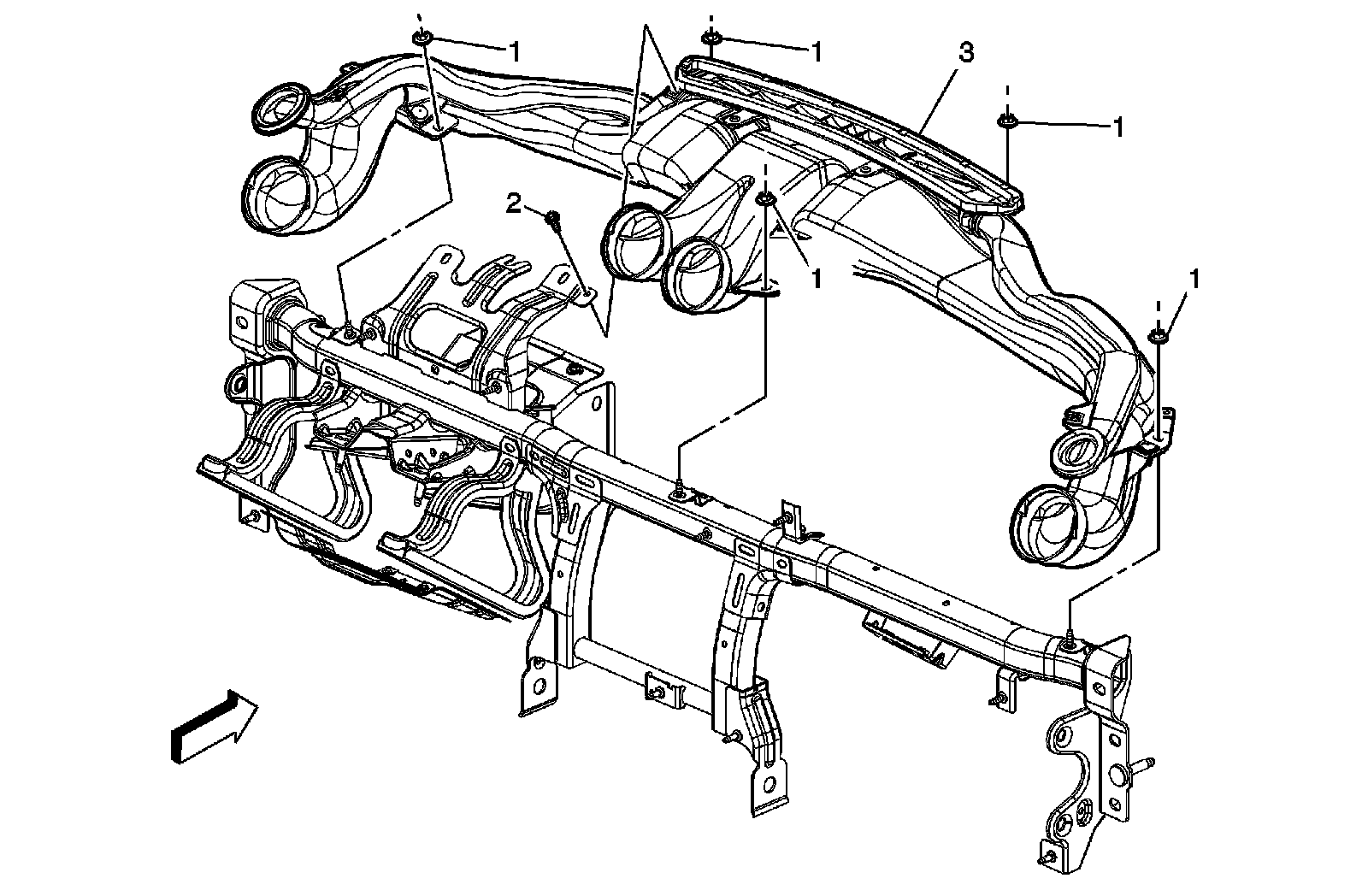 1
1
3
1
2
1
1