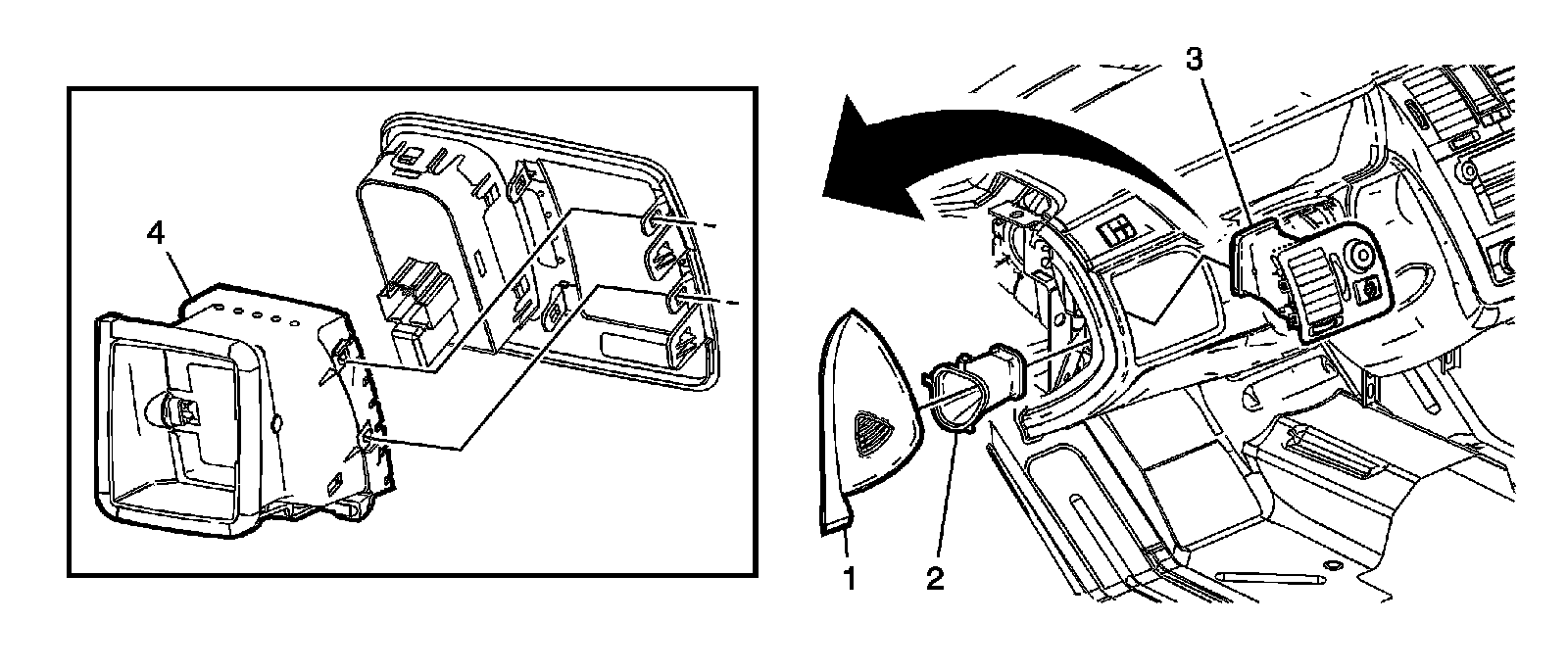 4
3
1
2