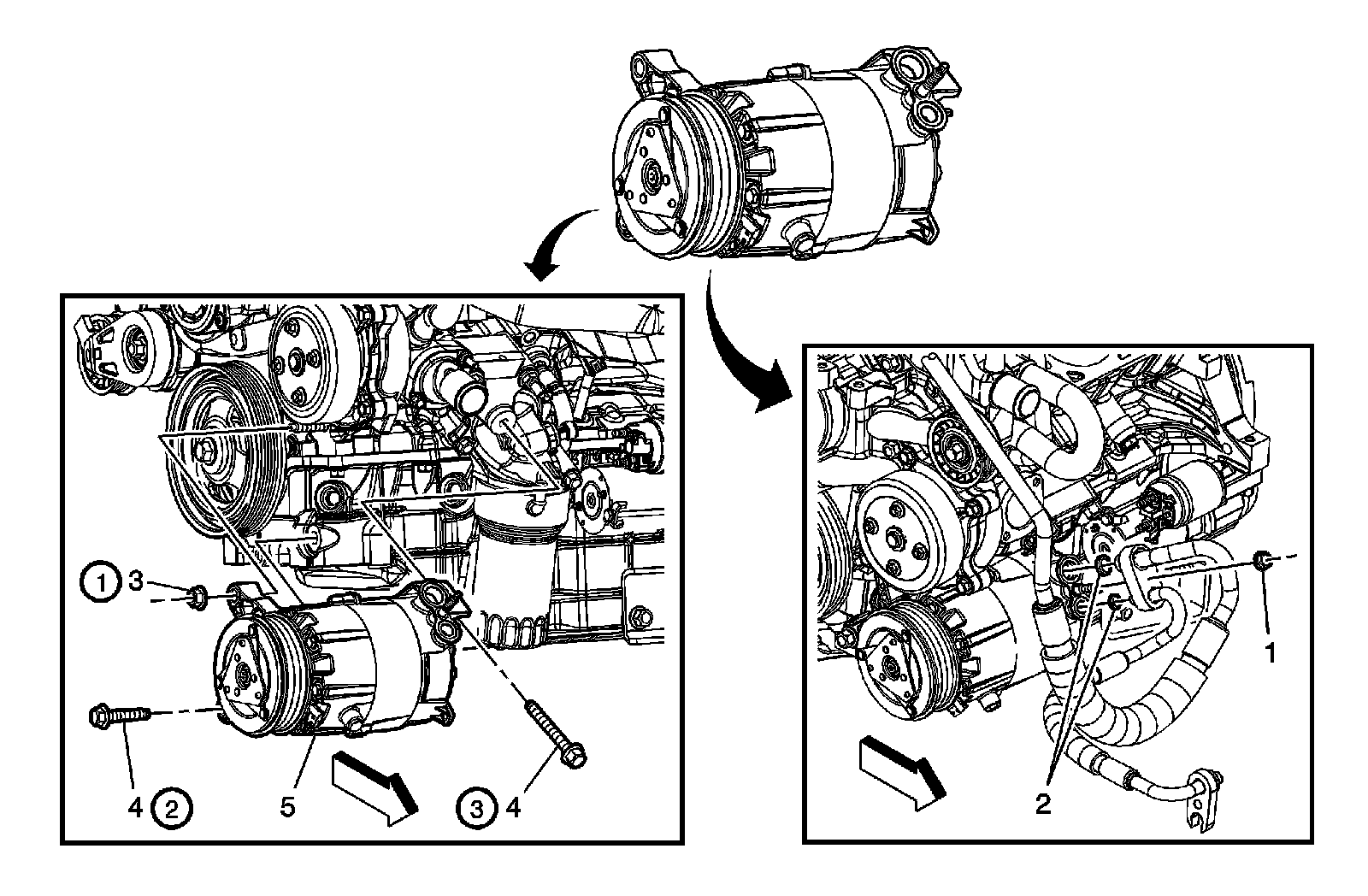 1 3
4 2
5
3 4
1
2