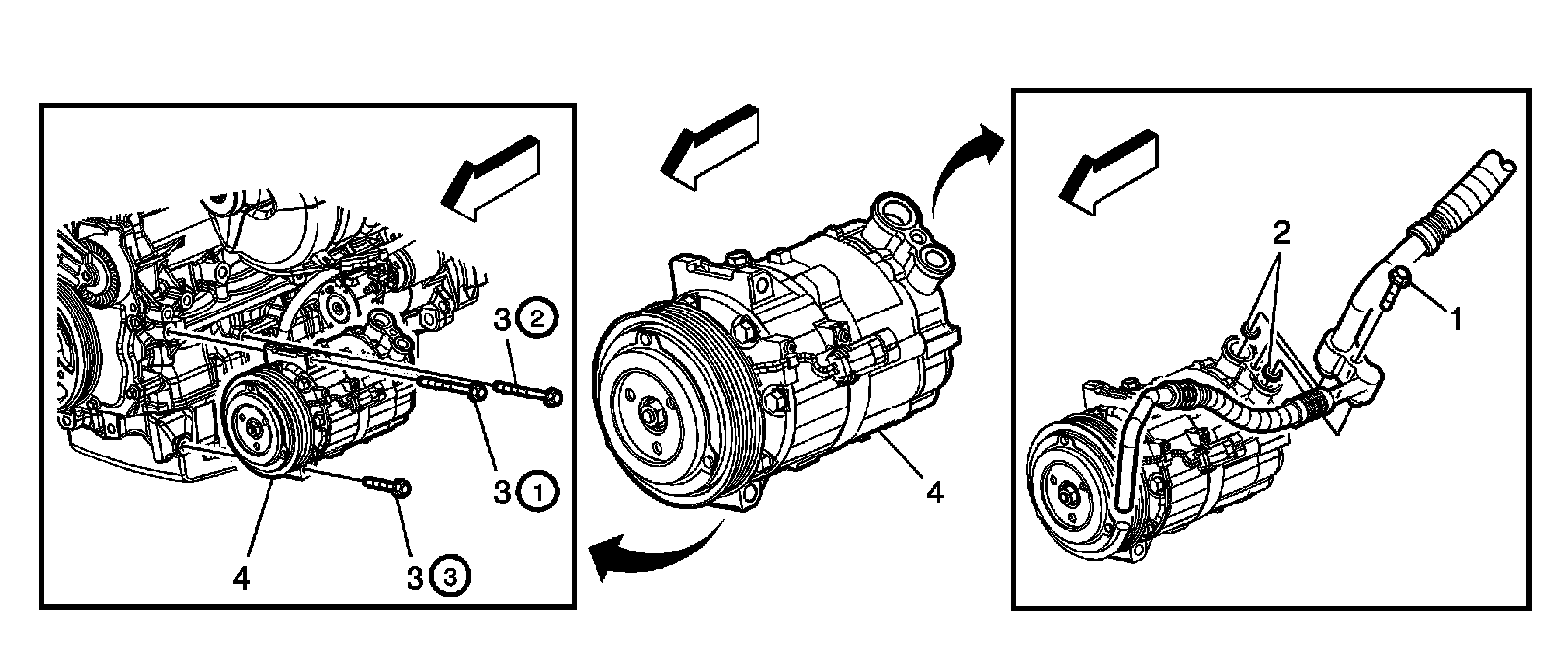 3 ②

3 ①

4

3 ③

4

2

1