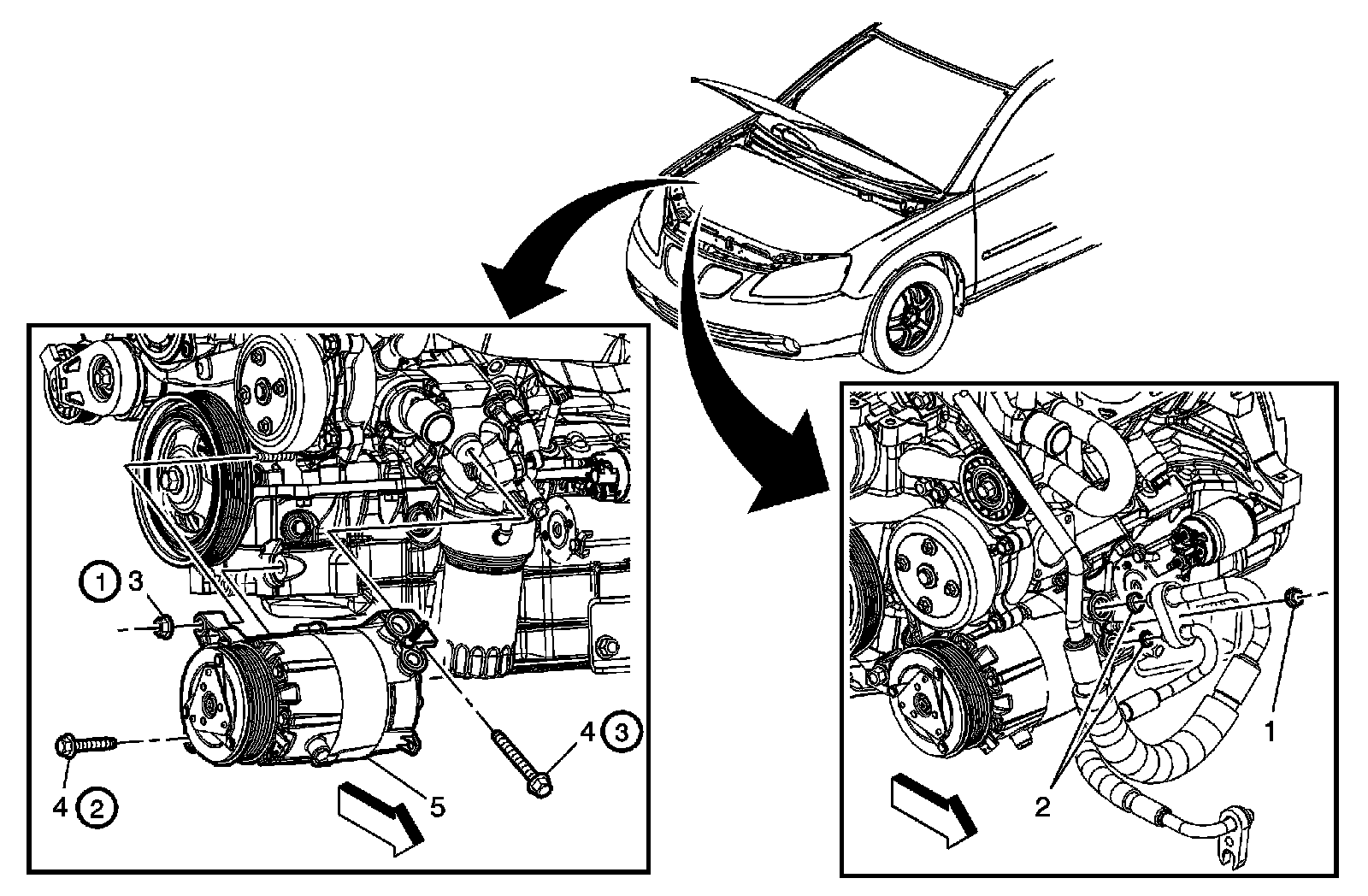 1 3

4 3

4 2

5

1

2