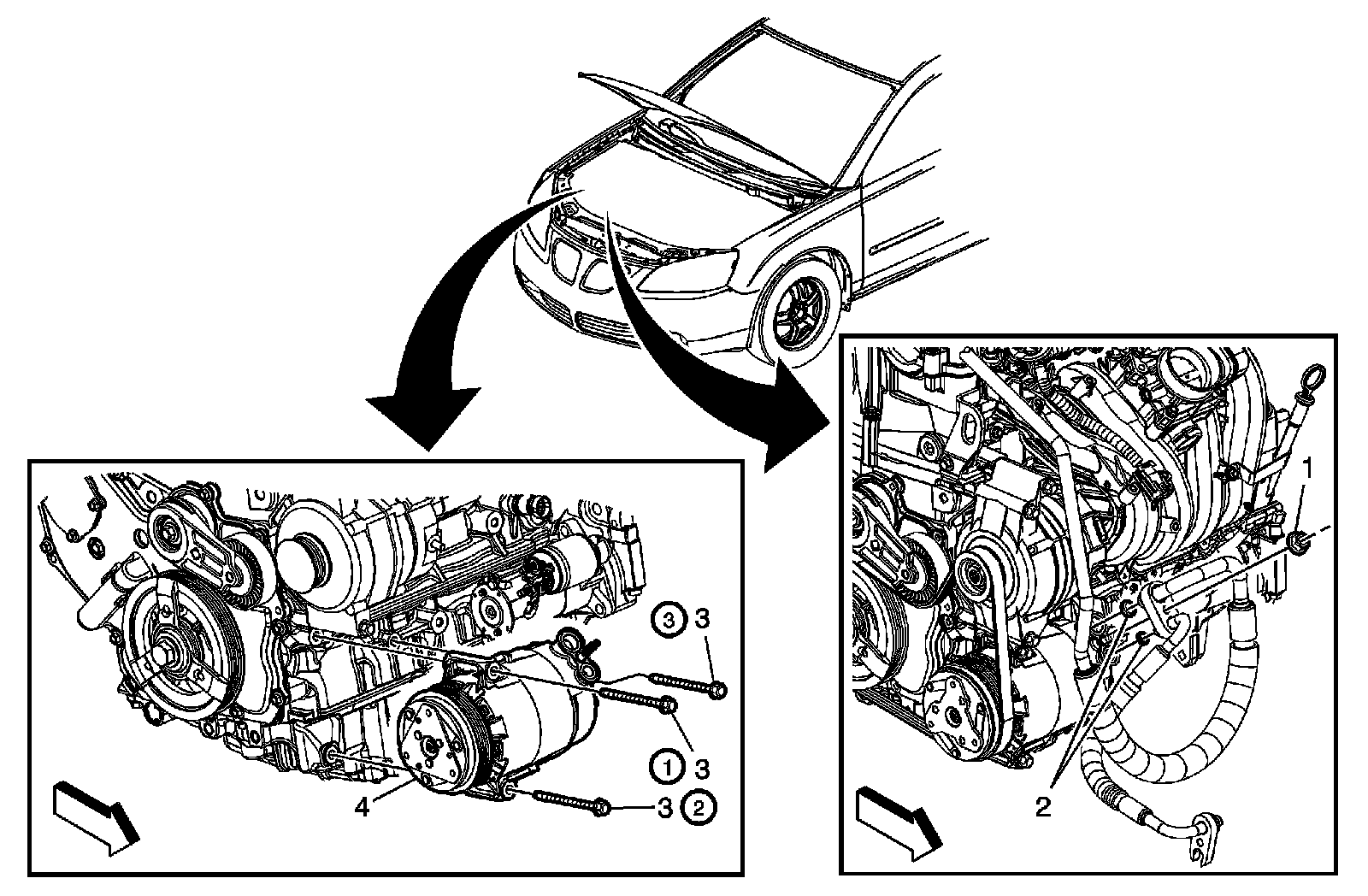 3 3

1 3

4

3 2

1

2