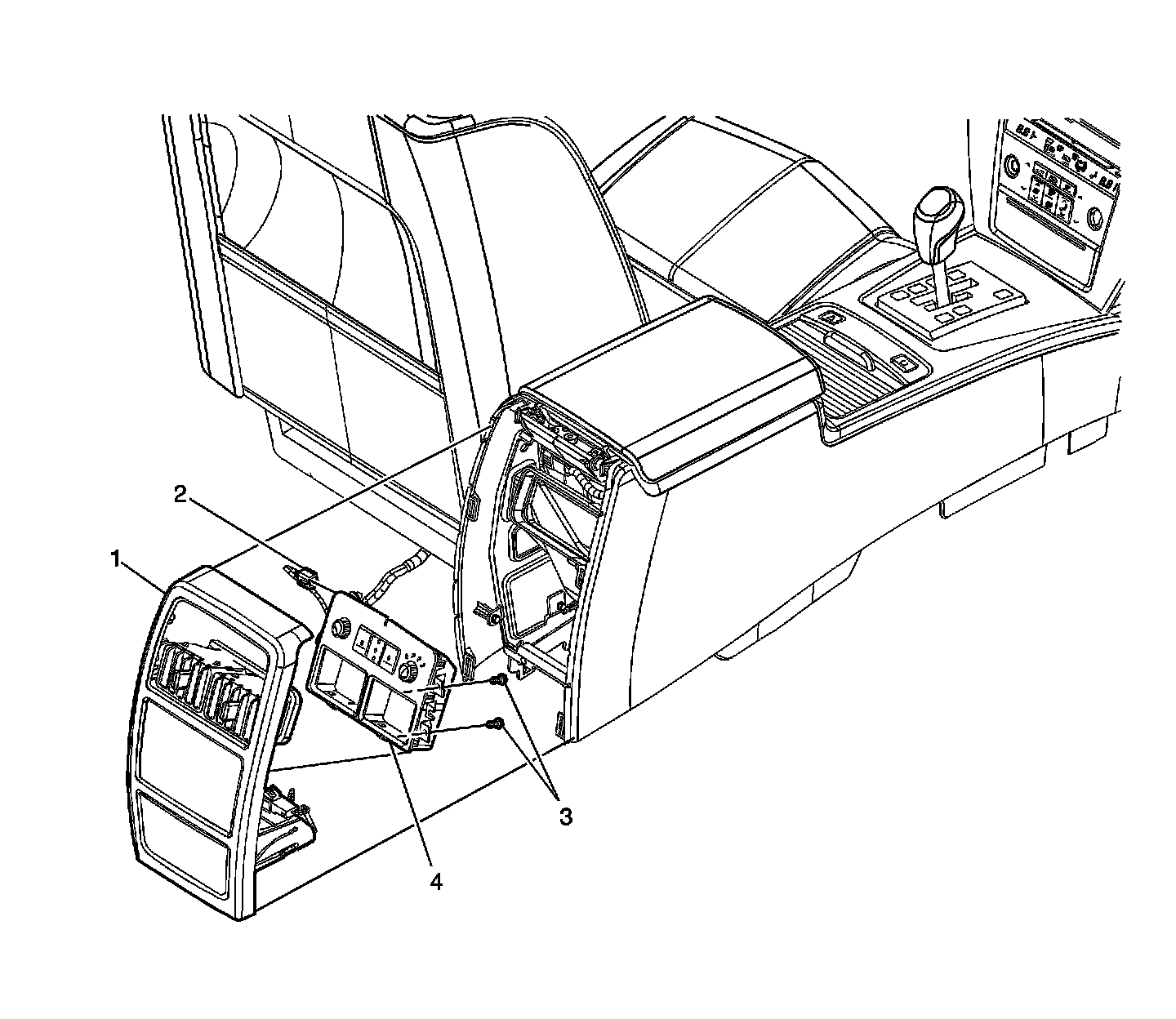 2
1
3
4