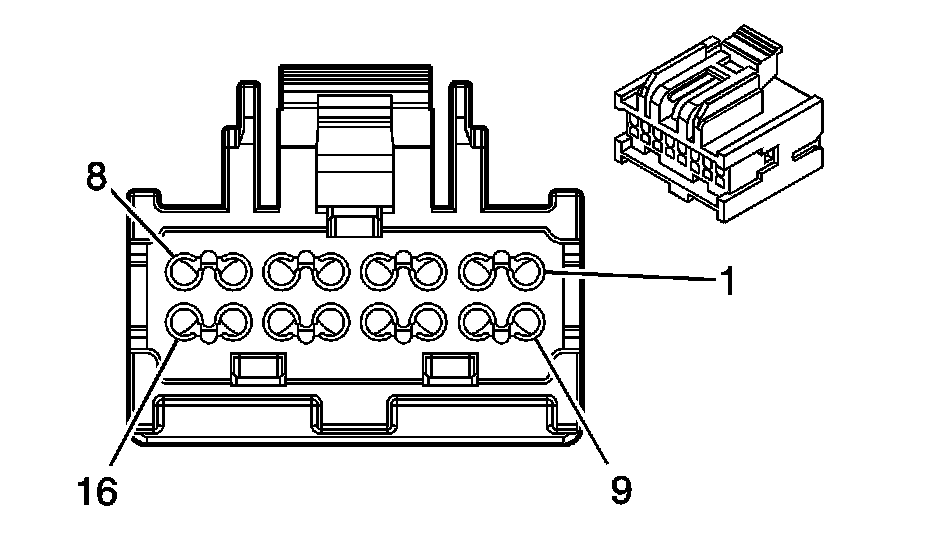 8
1
16
9