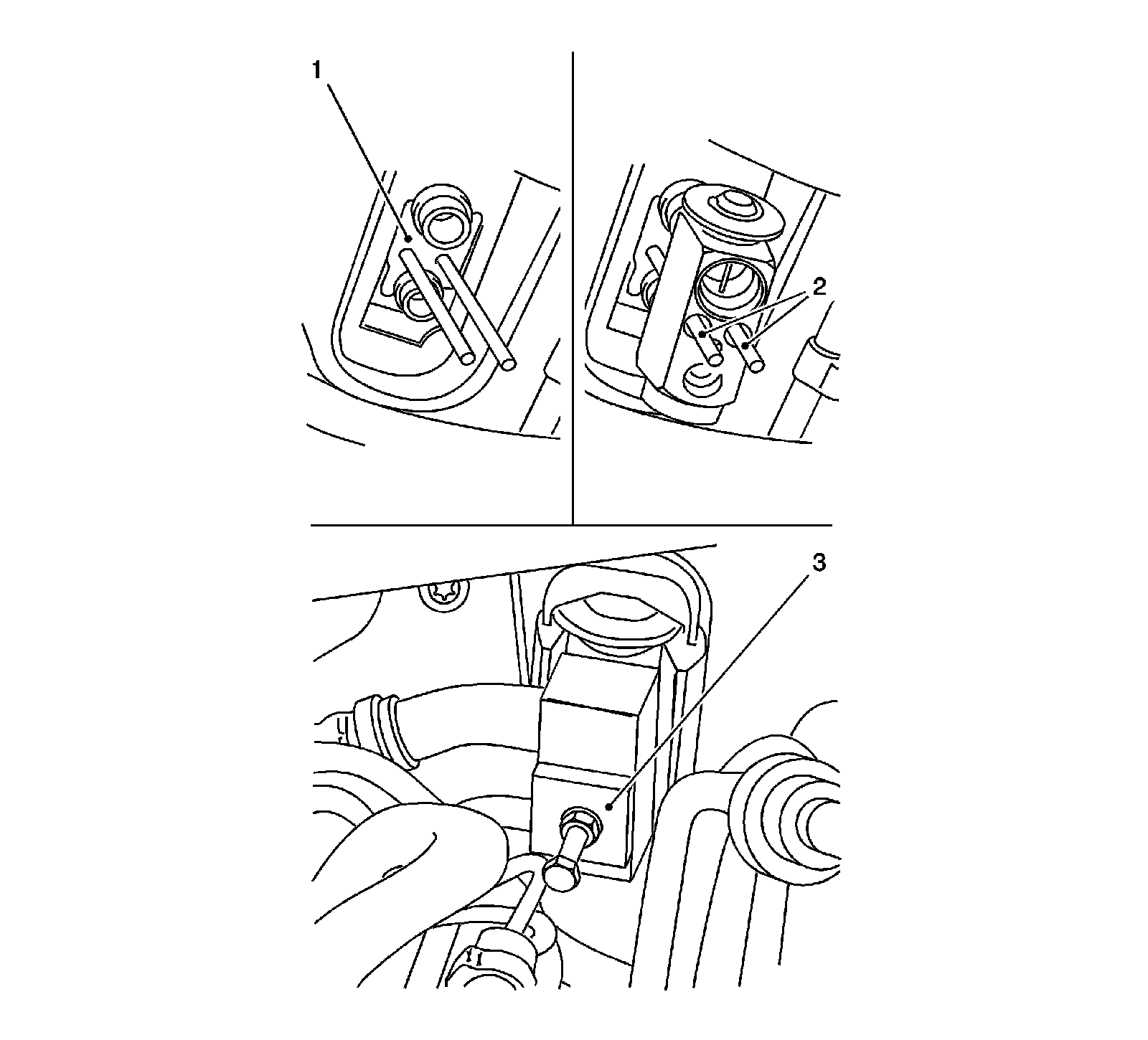 1
2
3