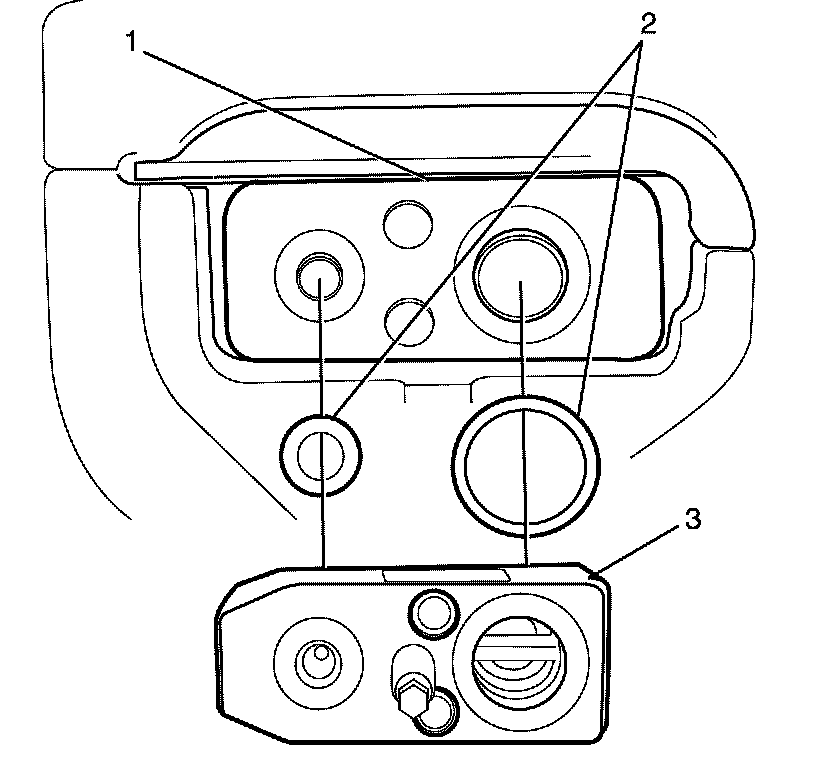 1
2
3