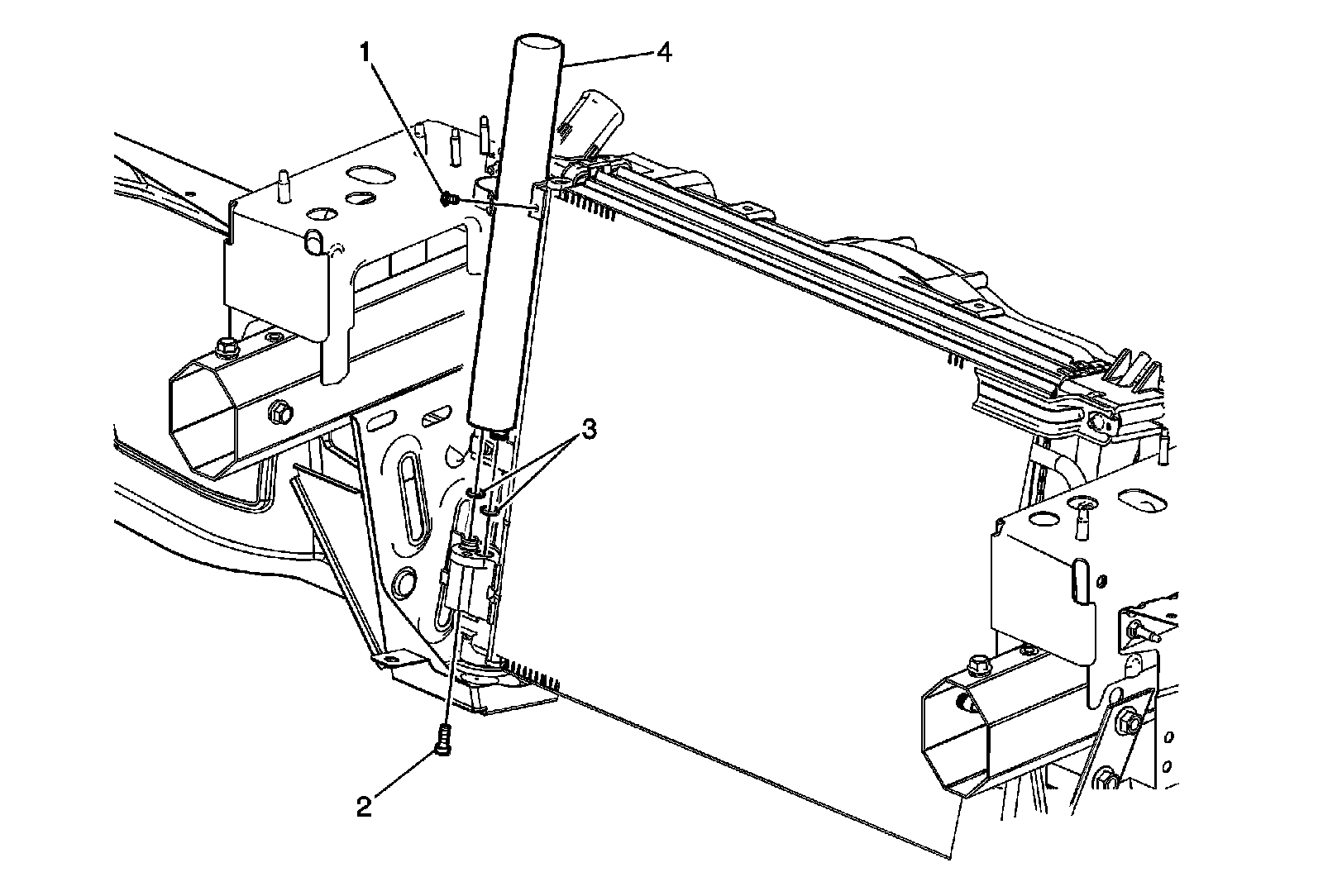 1
4
3
2