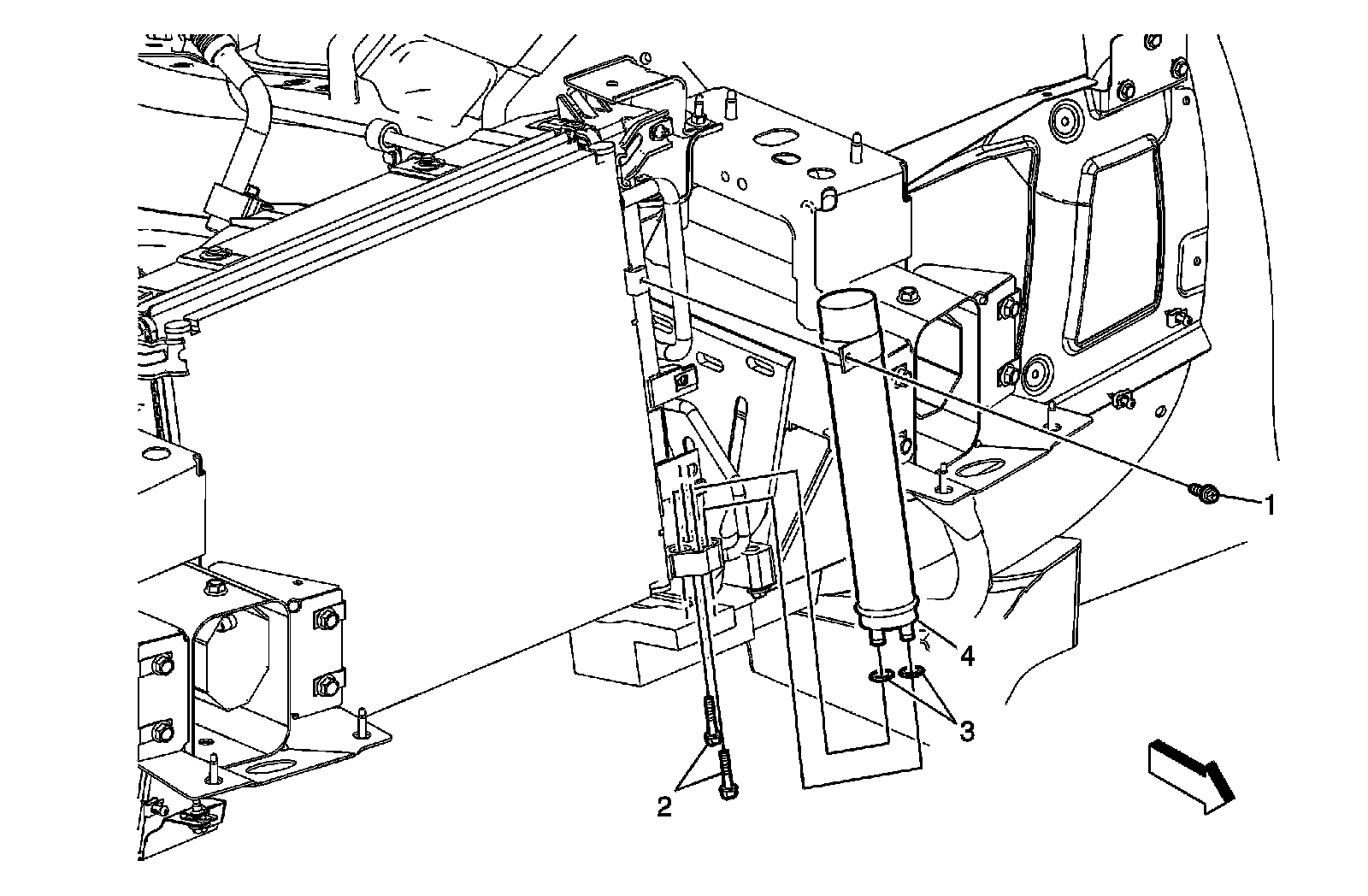 1
4
3
2