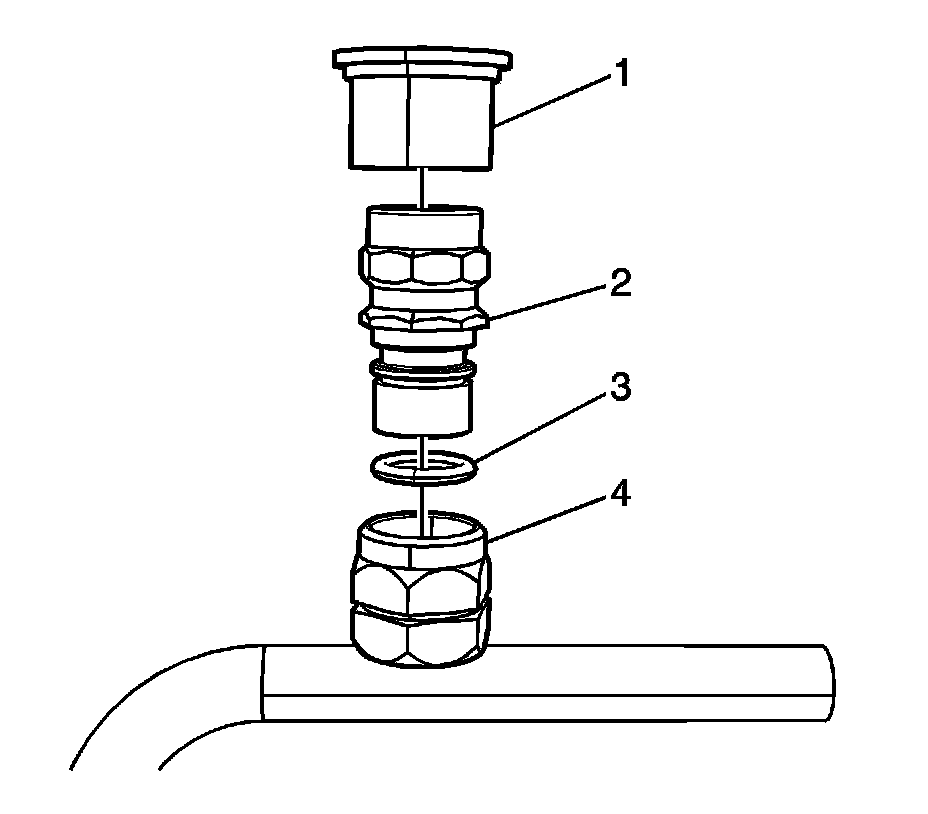 1
2
3
4