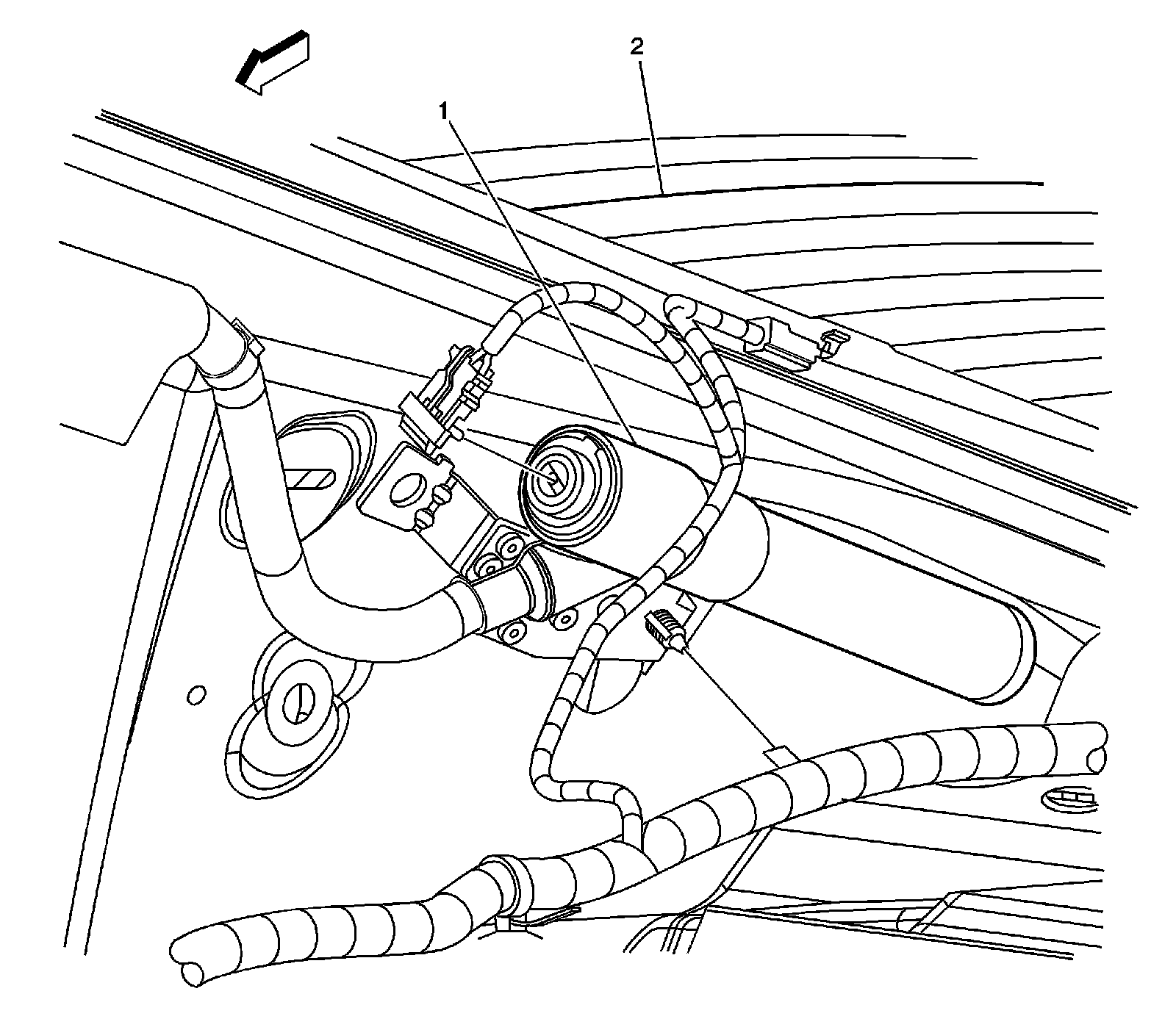 2

1