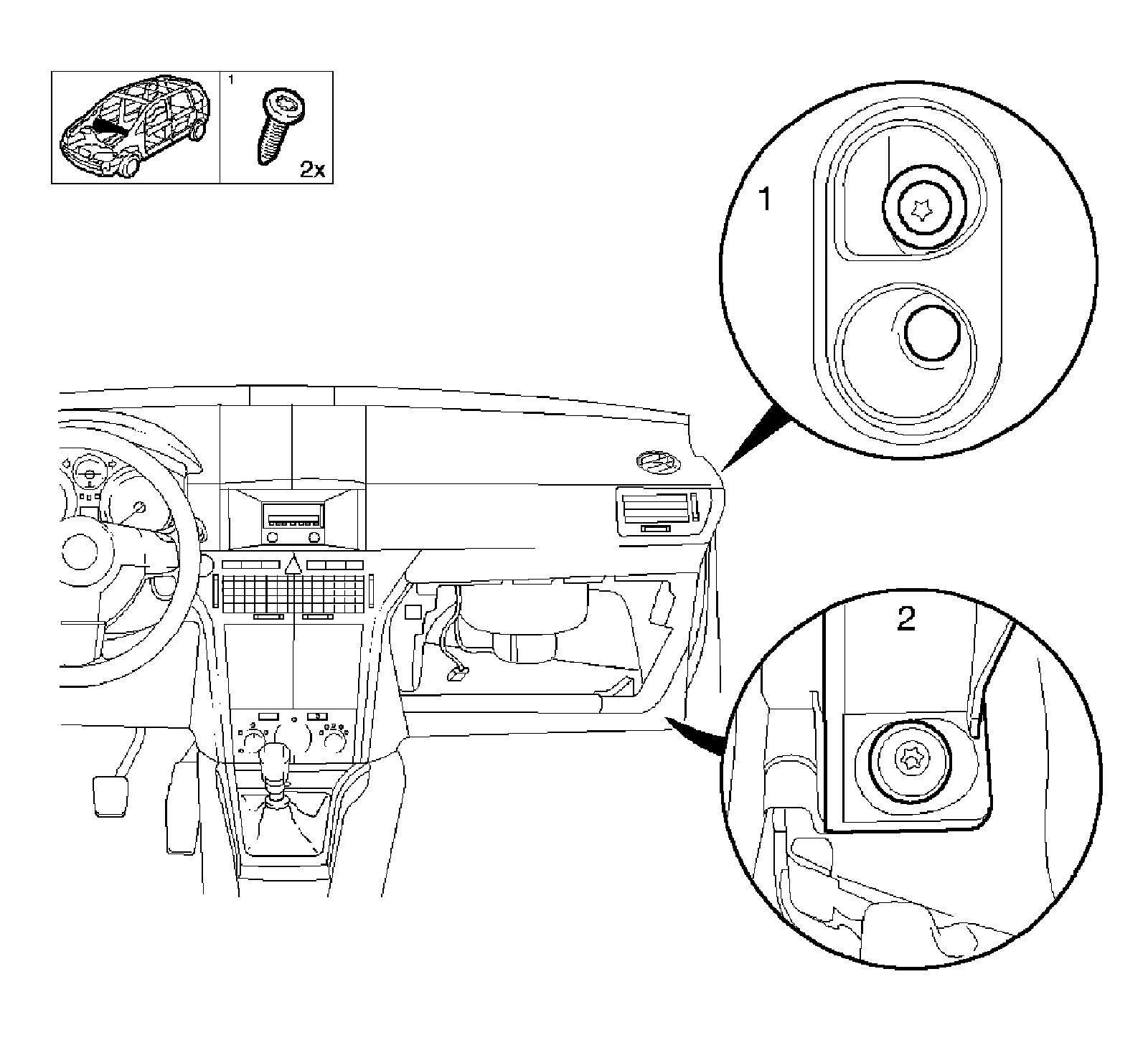 1
2x
1
2