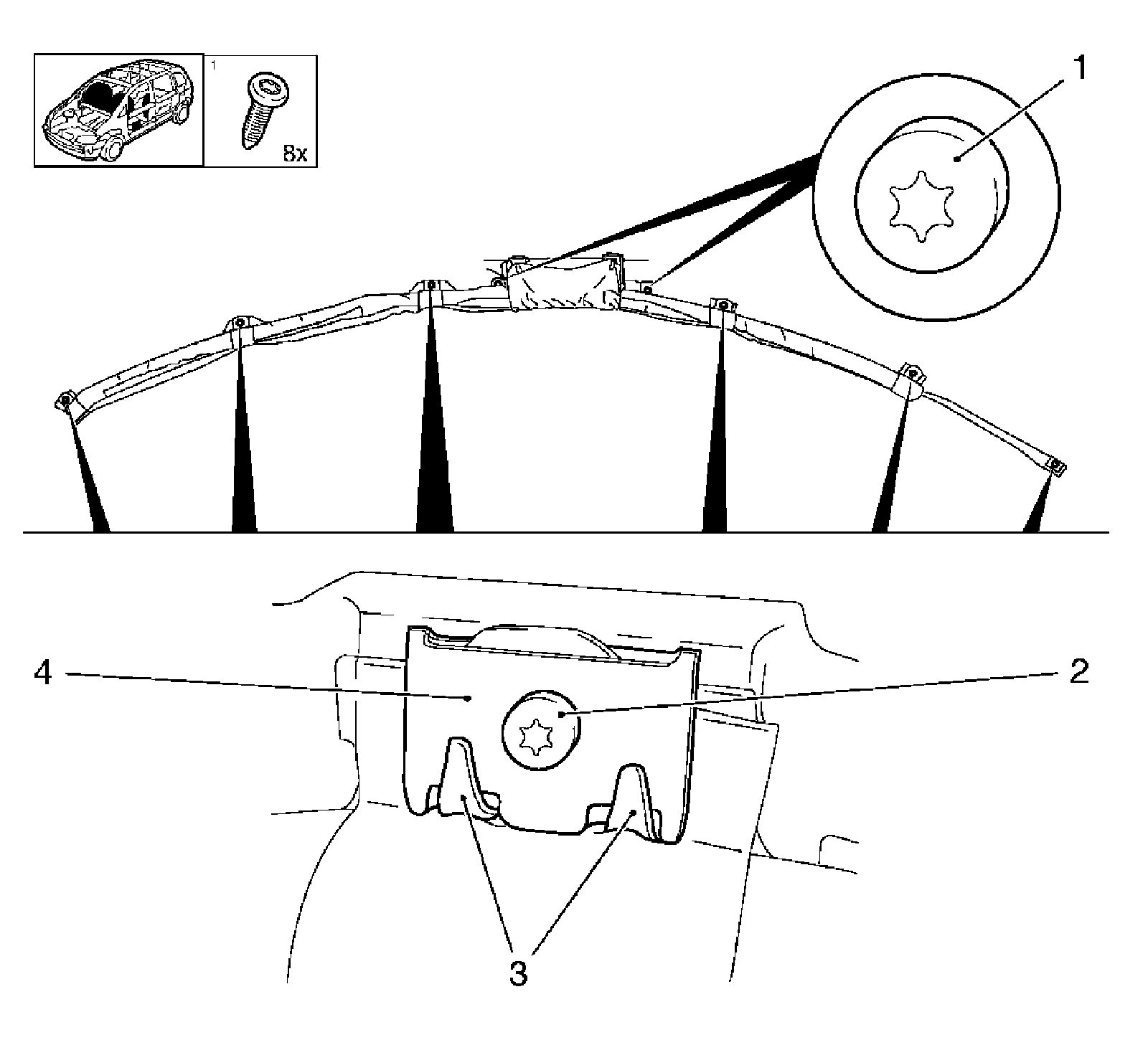 1
8x
1
4
2
3